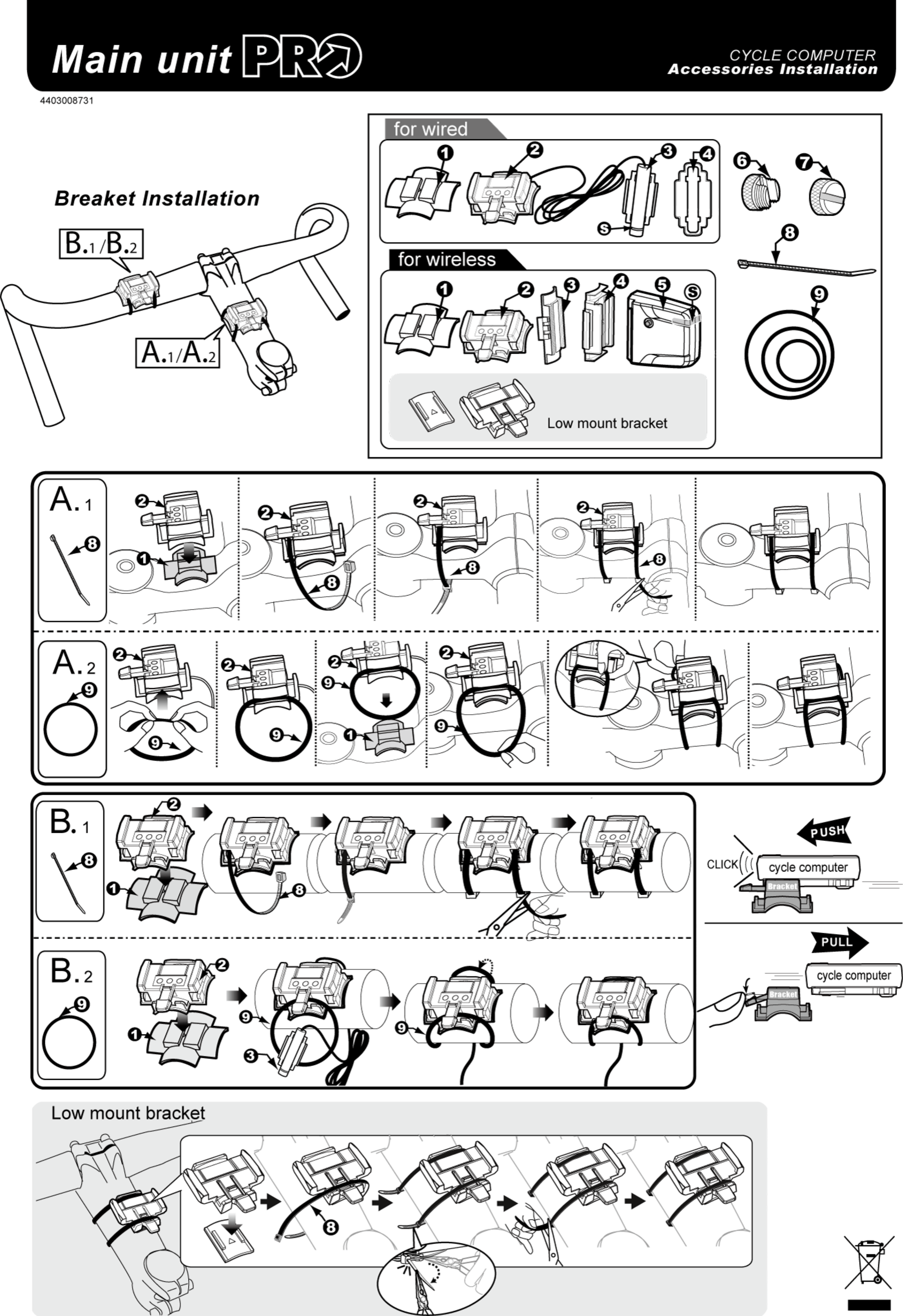 Main unit PRO

CYCLE COMPUTER
Accessories Installation

4403008731

Breaket Installation

B.1/B.2

A.1/A.2

for wired

1 2 3 4 S

6 7 8 9

for wireless

1 2 3 4 5 S

Low mount bracket

A.1

8 2 1 2 8 2 8 2 8

A.2

9 2 9 2 9 2 9 1 2 9

B.1

8 2 1 8

B.2

9 2 1 9 3 9

PUSH

CLICK

cycle computer

Bracket

PULL

cycle computer

Bracket

Low mount bracket

8