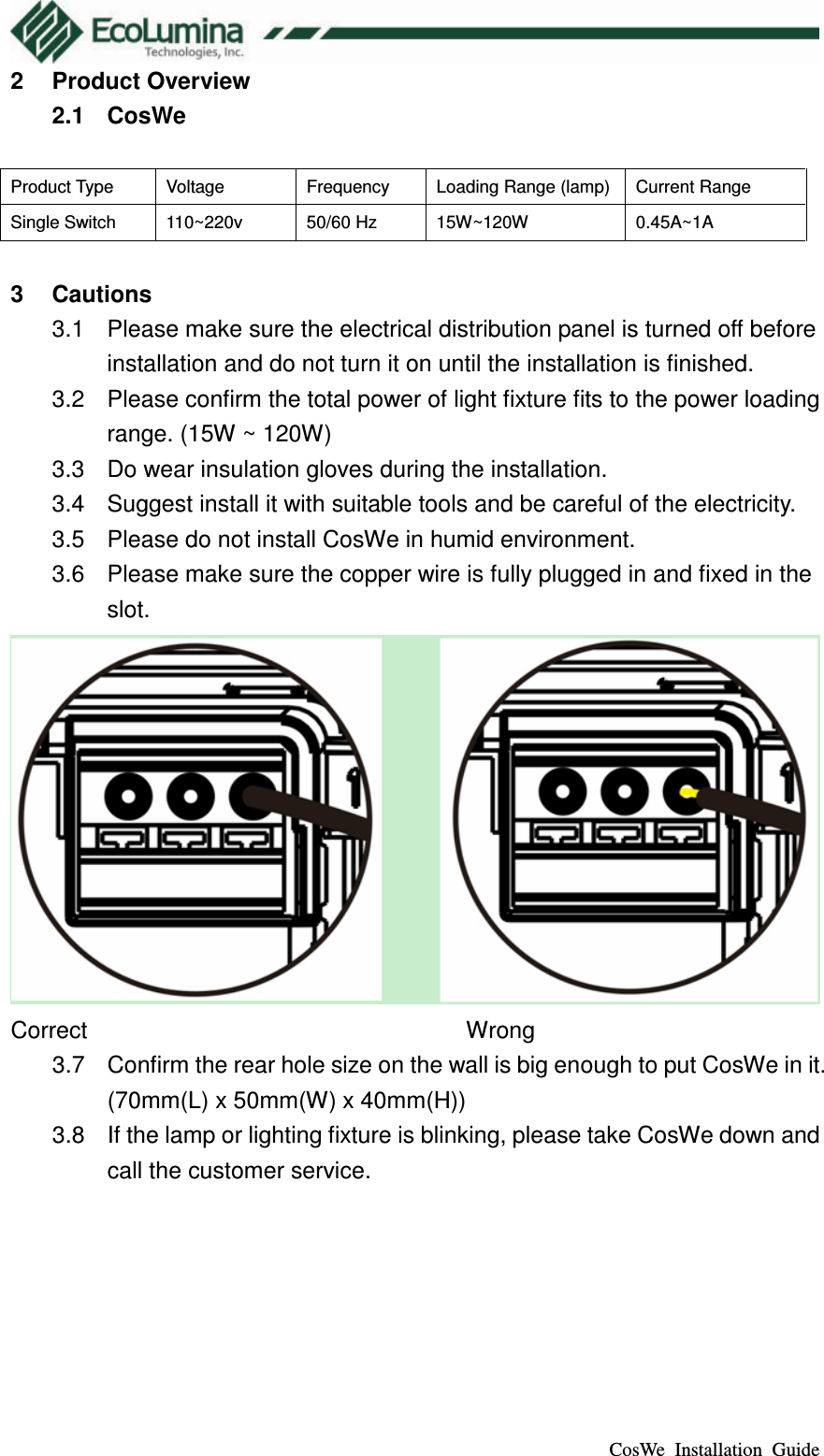 EcoLumina Technologies, Inc.

2 Product Overview

2.1 CosWe

| Product Type | Voltage | Frequency | Loading Range (lamp) | Current Range |
|---|---|---|---|---|
| Single Switch | 110~220v | 50/60 Hz | 15W~120W | 0.45A~1A |

3 Cautions

3.1 Please make sure the electrical distribution panel is turned off before installation and do not turn it on until the installation is finished.

3.2 Please confirm the total power of light fixture fits to the power loading range. (15W ~ 120W)

3.3 Do wear insulation gloves during the installation.

3.4 Suggest install it with suitable tools and be careful of the electricity.

3.5 Please do not install CosWe in humid environment.

3.6 Please make sure the copper wire is fully plugged in and fixed in the slot.

Correct

Wrong

3.7 Confirm the rear hole size on the wall is big enough to put CosWe in it. (70mm(L) x 50mm(W) x 40mm(H))

3.8 If the lamp or lighting fixture is blinking, please take CosWe down and call the customer service.

CosWe Installation Guide