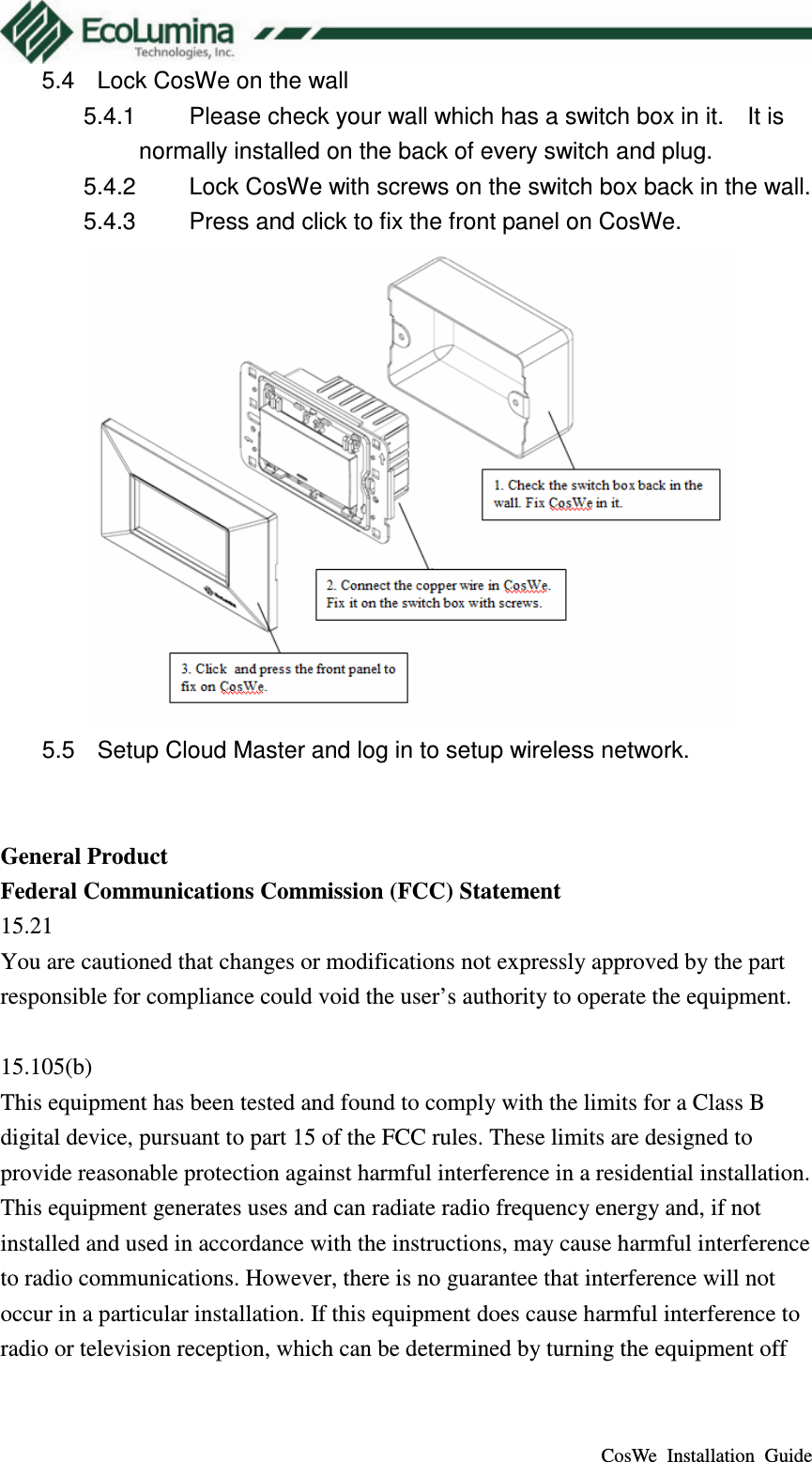 EcoLumina
Technologies, Inc.

5.4 Lock CosWe on the wall

5.4.1 Please check your wall which has a switch box in it. It is normally installed on the back of every switch and plug.

5.4.2 Lock CosWe with screws on the switch box back in the wall.

5.4.3 Press and click to fix the front panel on CosWe.

1. Check the switch box back in the wall. Fix CosWe in it.

2. Connect the copper wire in CosWe. Fix it on the switch box with screws.

3. Click and press the front panel to fix on CosWe.

5.5 Setup Cloud Master and log in to setup wireless network.

General Product
Federal Communications Commission (FCC) Statement
15.21
You are cautioned that changes or modifications not expressly approved by the part responsible for compliance could void the user's authority to operate the equipment.

15.105(b)
This equipment has been tested and found to comply with the limits for a Class B digital device, pursuant to part 15 of the FCC rules. These limits are designed to provide reasonable protection against harmful interference in a residential installation. This equipment generates uses and can radiate radio frequency energy and, if not installed and used in accordance with the instructions, may cause harmful interference to radio communications. However, there is no guarantee that interference will not occur in a particular installation. If this equipment does cause harmful interference to radio or television reception, which can be determined by turning the equipment off

CosWe Installation Guide