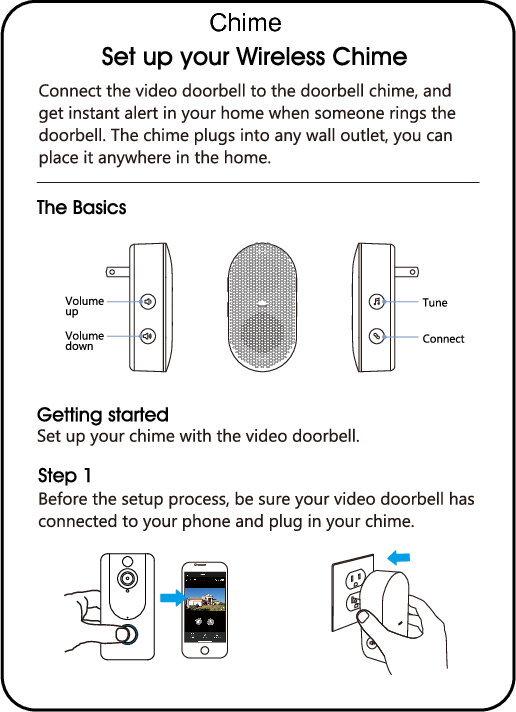 Chime

Set up your Wireless Chime

Connect the video doorbell to the doorbell chime, and get instant alert in your home when someone rings the doorbell. The chime plugs into any wall outlet, you can place it anywhere in the home.

The Basics

Volume up

Volume down

Tune

Connect

Getting started

Set up your chime with the video doorbell.

Step 1

Before the setup process, be sure your video doorbell has connected to your phone and plug in your chime.