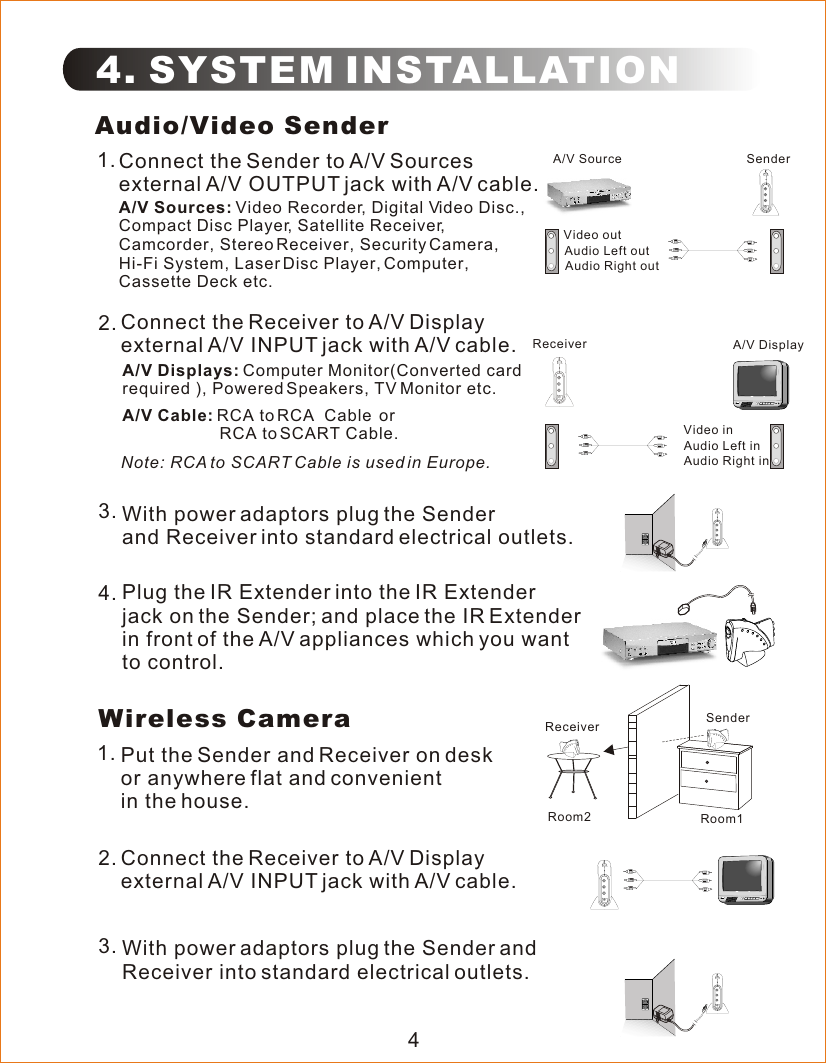 4. SYSTEM INSTALLATION

Audio/Video Sender

1. Connect the Sender to A/V Sources external A/V OUTPUT jack with A/V cable.
A/V Sources: Video Recorder, Digital Video Disc., Compact Disc Player, Satellite Receiver, Camcorder, Stereo Receiver, Security Camera, Hi-Fi System, Laser Disc Player, Computer, Cassette Deck etc.

A/V Source
Sender
Video out
Audio Left out
Audio Right out

2. Connect the Receiver to A/V Display external A/V INPUT jack with A/V cable.
A/V Displays: Computer Monitor(Converted card required ), Powered Speakers, TV Monitor etc.
A/V Cable: RCA to RCA Cable or RCA to SCART Cable.
Note: RCA to SCART Cable is used in Europe.

Receiver
A/V Display
Video in
Audio Left in
Audio Right in

3. With power adaptors plug the Sender and Receiver into standard electrical outlets.

4. Plug the IR Extender into the IR Extender jack on the Sender; and place the IR Extender in front of the A/V appliances which you want to control.

Wireless Camera

1. Put the Sender and Receiver on desk or anywhere flat and convenient in the house.

Receiver
Sender
Room2
Room1

2. Connect the Receiver to A/V Display external A/V INPUT jack with A/V cable.

3. With power adaptors plug the Sender and Receiver into standard electrical outlets.

4