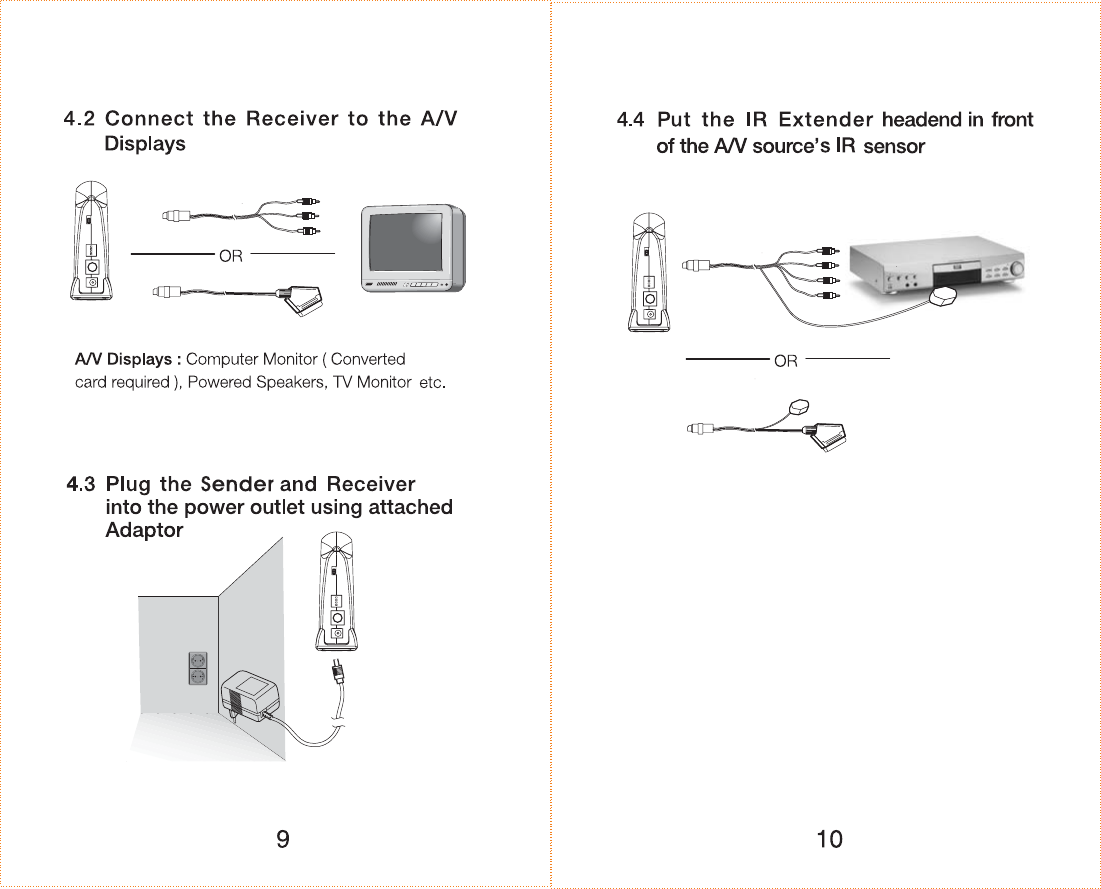 4.2 Connect the Receiver to the A/V Displays

OR

A/V Displays : Computer Monitor ( Converted card required ), Powered Speakers, TV Monitor etc.

4.3 Plug the Sender and Receiver into the power outlet using attached Adaptor

9

4.4 Put the IR Extender headend in front of the A/V source's IR sensor

OR

10