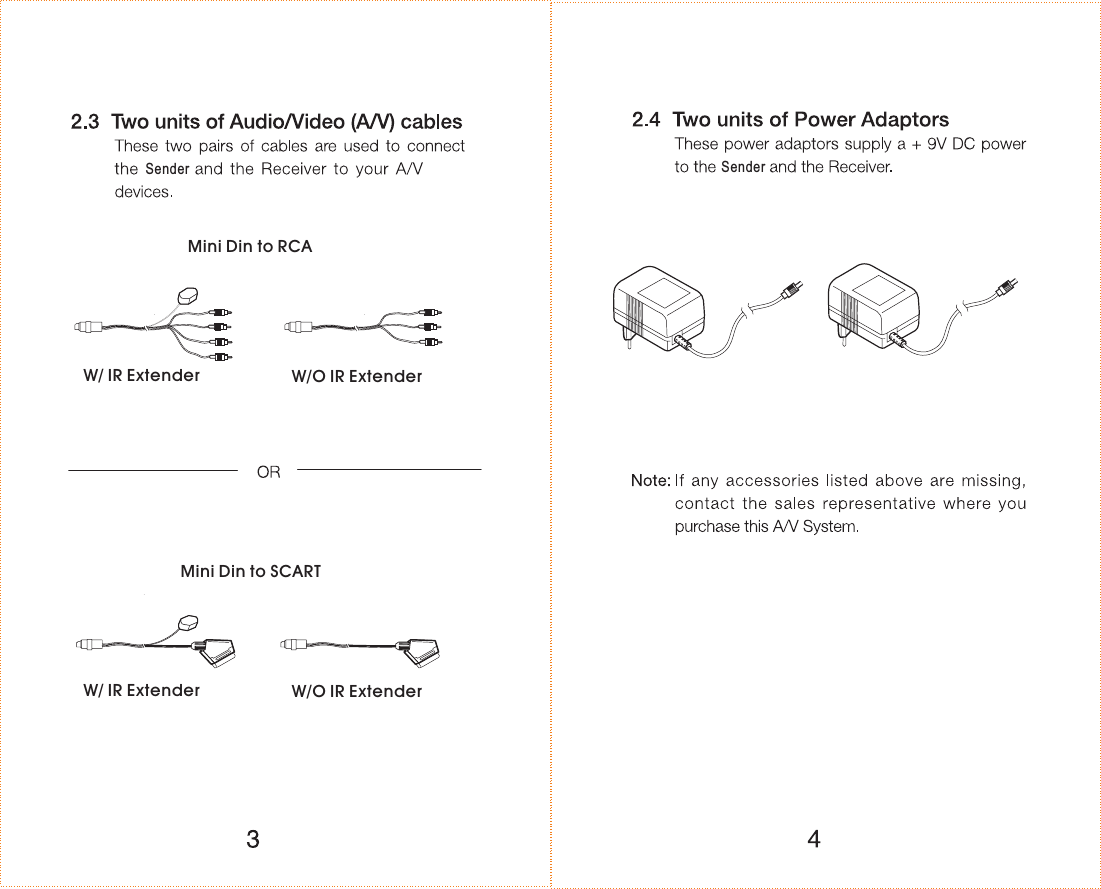 2.3 Two units of Audio/Video (A/V) cables

These two pairs of cables are used to connect the Sender and the Receiver to your A/V devices.

Mini Din to RCA

W/ IR Extender

W/O IR Extender

OR

Mini Din to SCART

W/ IR Extender

W/O IR Extender

3

2.4 Two units of Power Adaptors

These power adaptors supply a + 9V DC power to the Sender and the Receiver.

Note: If any accessories listed above are missing, contact the sales representative where you purchase this A/V System.

4