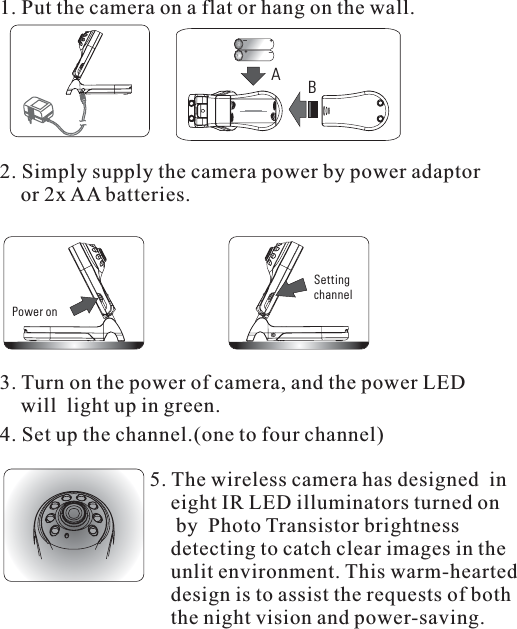 1. Put the camera on a flat or hang on the wall.

A

B

2. Simply supply the camera power by power adaptor or 2x AA batteries.

Power on

Setting channel

3. Turn on the power of camera, and the power LED will light up in green.

4. Set up the channel.(one to four channel)

5. The wireless camera has designed in eight IR LED illuminators turned on by Photo Transistor brightness detecting to catch clear images in the unlit environment. This warm-hearted design is to assist the requests of both the night vision and power-saving.