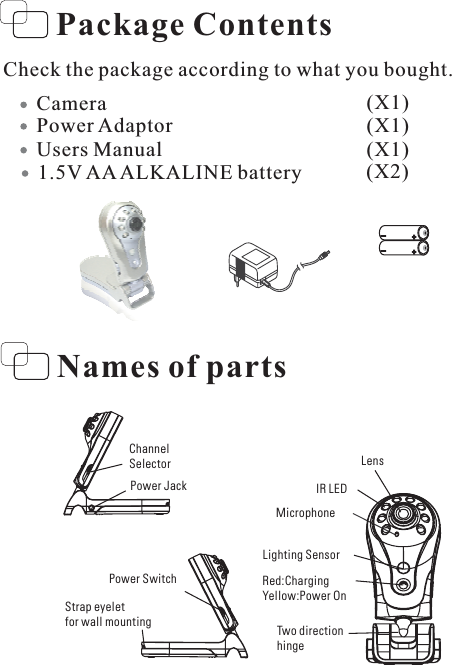 Package Contents

Check the package according to what you bought.

- Camera (X1)
- Power Adaptor (X1)
- Users Manual (X1)
- 1.5V AA ALKALINE battery (X2)

Names of parts

Channel Selector

Power Jack

Power Switch

Strap eyelet for wall mounting

Lens

IR LED

Microphone

Lighting Sensor

Red:Charging
Yellow:Power On

Two direction hinge