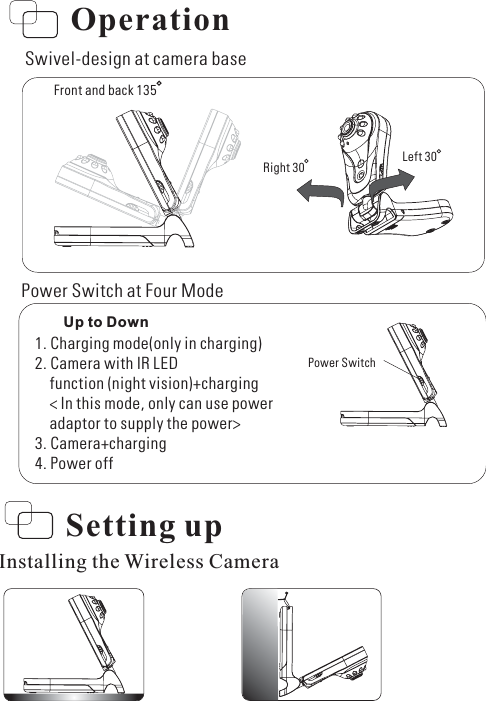 Operation

Swivel-design at camera base

Front and back 135°

Right 30°

Left 30°

Power Switch at Four Mode

Up to Down

1. Charging mode(only in charging)
2. Camera with IR LED function (night vision)+charging < In this mode, only can use power adaptor to supply the power>
3. Camera+charging
4. Power off

Power Switch

Setting up

Installing the Wireless Camera