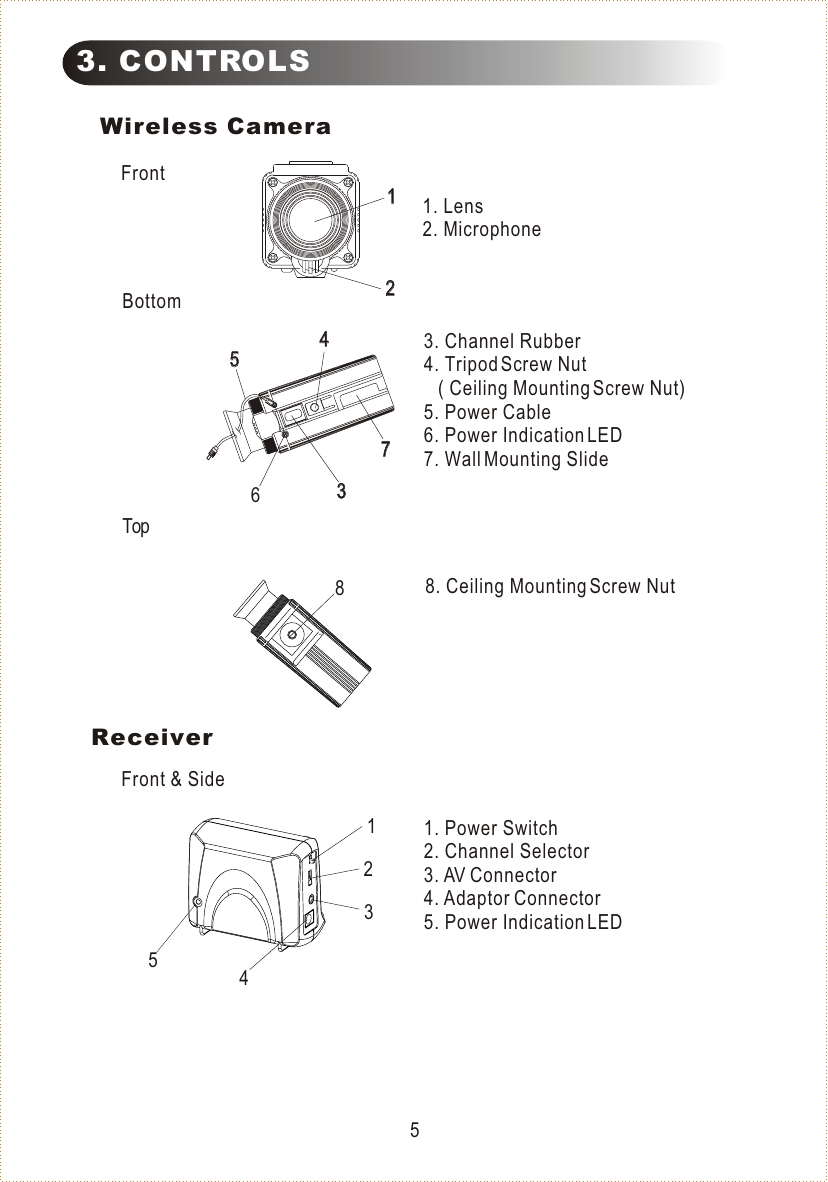 3. CONTROLS

Wireless Camera

Front

1

2

1. Lens
2. Microphone

Bottom

4
5
7
6
3

3. Channel Rubber
4. Tripod Screw Nut
( Ceiling Mounting Screw Nut)
5. Power Cable
6. Power Indication LED
7. Wall Mounting Slide

Top

8

8. Ceiling Mounting Screw Nut

Receiver

Front & Side

1
2
3
5
4

1. Power Switch
2. Channel Selector
3. AV Connector
4. Adaptor Connector
5. Power Indication LED

5