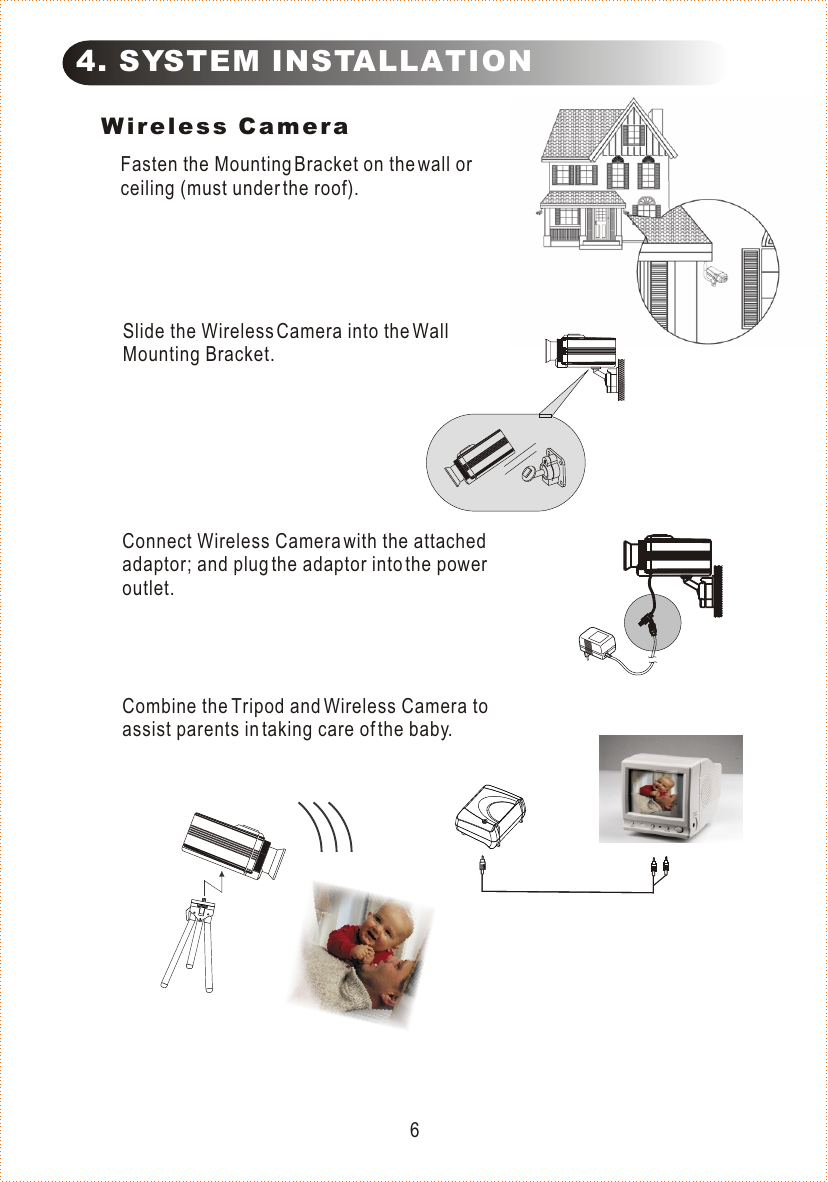 4. SYSTEM INSTALLATION

Wireless Camera

Fasten the Mounting Bracket on the wall or ceiling (must under the roof).

Slide the Wireless Camera into the Wall Mounting Bracket.

Connect Wireless Camera with the attached adaptor; and plug the adaptor into the power outlet.

Combine the Tripod and Wireless Camera to assist parents in taking care of the baby.

6