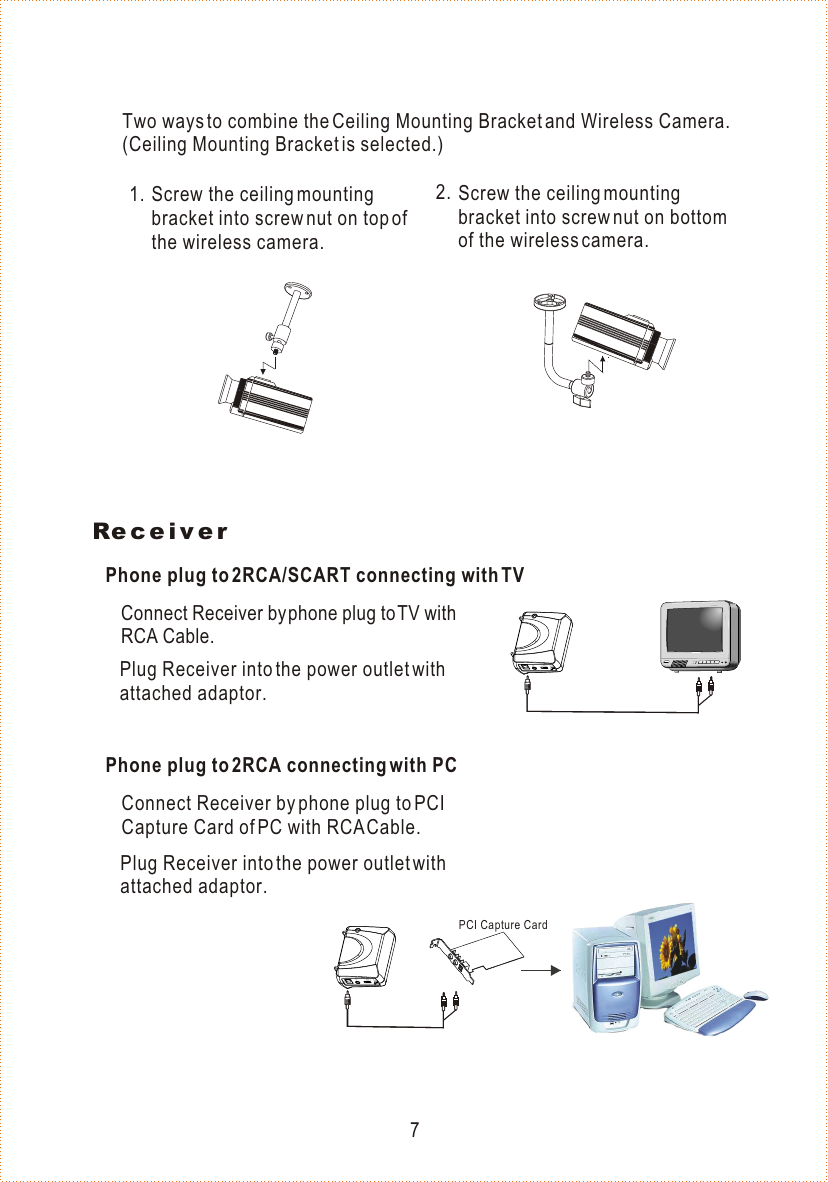 Two ways to combine the Ceiling Mounting Bracket and Wireless Camera. (Ceiling Mounting Bracket is selected.)

1. Screw the ceiling mounting bracket into screw nut on top of the wireless camera.

2. Screw the ceiling mounting bracket into screw nut on bottom of the wireless camera.

Receiver

Phone plug to 2RCA/SCART connecting with TV

Connect Receiver by phone plug to TV with RCA Cable.

Plug Receiver into the power outlet with attached adaptor.

Phone plug to 2RCA connecting with PC

Connect Receiver by phone plug to PCI Capture Card of PC with RCA Cable.

Plug Receiver into the power outlet with attached adaptor.

PCI Capture Card

7