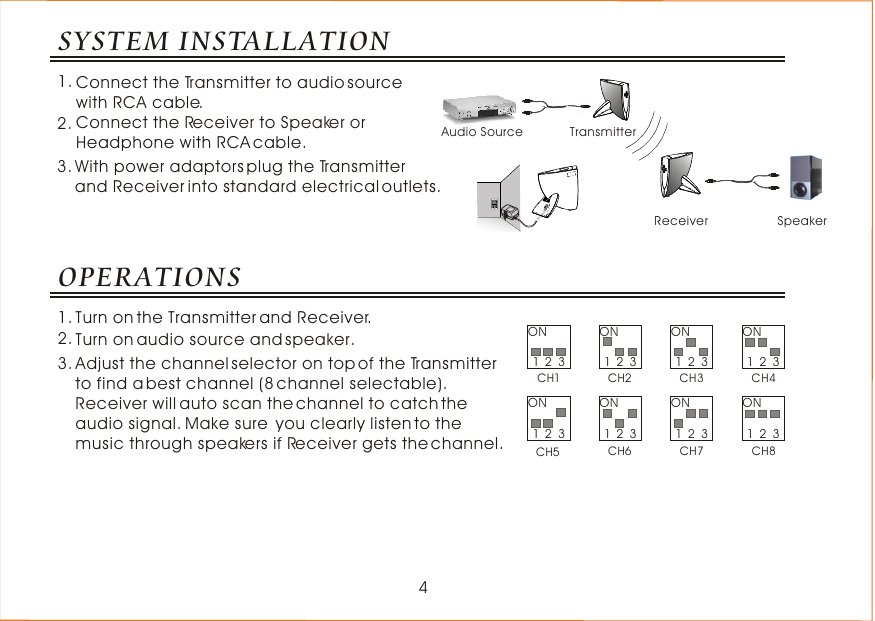 SYSTEM INSTALLATION

1. Connect the Transmitter to audio source with RCA cable.
2. Connect the Receiver to Speaker or Headphone with RCA cable.
3. With power adaptors plug the Transmitter and Receiver into standard electrical outlets.

Audio Source
Transmitter
Receiver
Speaker

OPERATIONS

1. Turn on the Transmitter and Receiver.
2. Turn on audio source and speaker.
3. Adjust the channel selector on top of the Transmitter to find a best channel (8 channel selectable). Receiver will auto scan the channel to catch the audio signal. Make sure you clearly listen to the music through speakers if Receiver gets the channel.

ON 1 2 3 CH1
ON 1 2 3 CH2
ON 1 2 3 CH3
ON 1 2 3 CH4
ON 1 2 3 CH5
ON 1 2 3 CH6
ON 1 2 3 CH7
ON 1 2 3 CH8

4