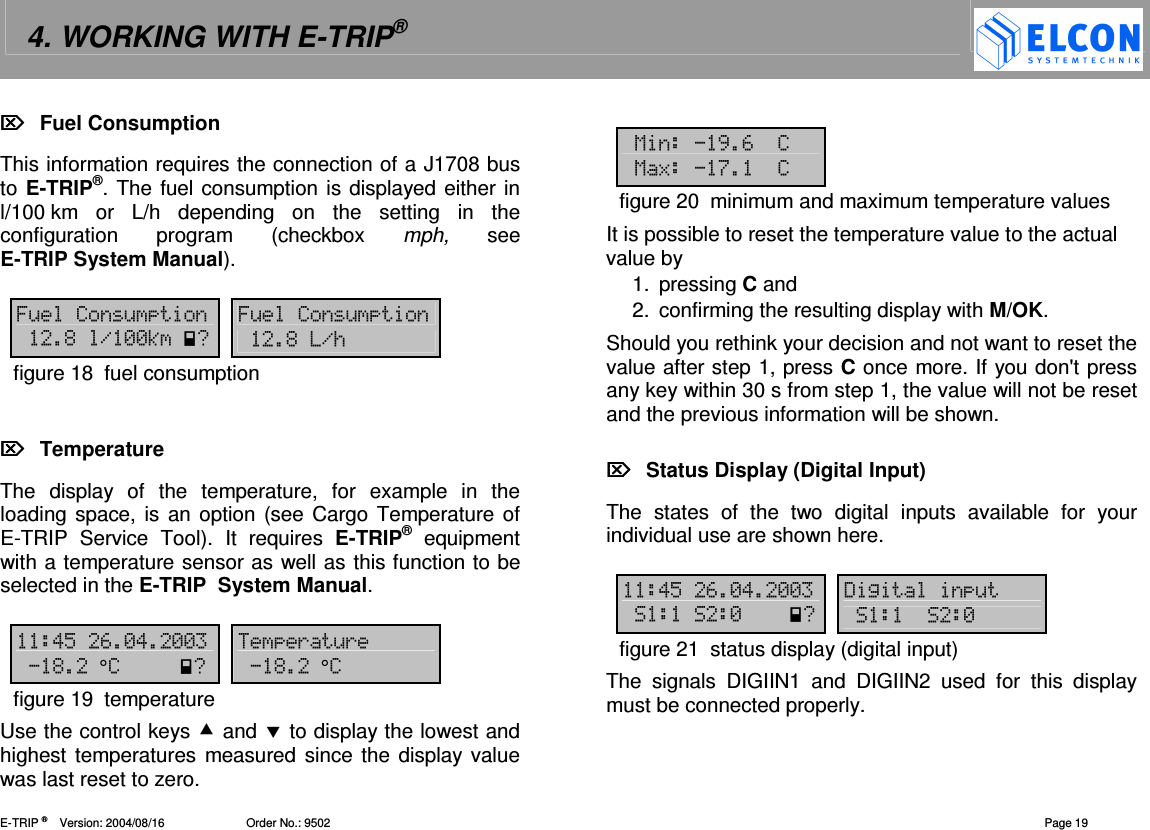 4. WORKING WITH E-TRIP®

ELCON
SYSTEMTECHNIK

Fuel Consumption

This information requires the connection of a J1708 bus to E-TRIP®. The fuel consumption is displayed either in l/100 km or L/h depending on the setting in the configuration program (checkbox mph, see E-TRIP System Manual).

Fuel Consumption
12.8 l/100km ?

Fuel Consumption
12.8 L/h

figure 18 fuel consumption

Temperature

The display of the temperature, for example in the loading space, is an option (see Cargo Temperature of E-TRIP Service Tool). It requires E-TRIP® equipment with a temperature sensor as well as this function to be selected in the E-TRIP System Manual.

11:45 26.04.2003
-18.2 °C ?

Temperature
-18.2 °C

figure 19 temperature

Use the control keys ▲ and ▼ to display the lowest and highest temperatures measured since the display value was last reset to zero.

Min: -19.6 C
Max: -17.1 C

figure 20 minimum and maximum temperature values

It is possible to reset the temperature value to the actual value by
1. pressing C and
2. confirming the resulting display with M/OK.

Should you rethink your decision and not want to reset the value after step 1, press C once more. If you don't press any key within 30 s from step 1, the value will not be reset and the previous information will be shown.

Status Display (Digital Input)

The states of the two digital inputs available for your individual use are shown here.

11:45 26.04.2003
S1:1 S2:0 ?

Digital input
S1:1 S2:0

figure 21 status display (digital input)

The signals DIGIIN1 and DIGIIN2 used for this display must be connected properly.

E-TRIP ® Version: 2004/08/16 Order No.: 9502 Page 19