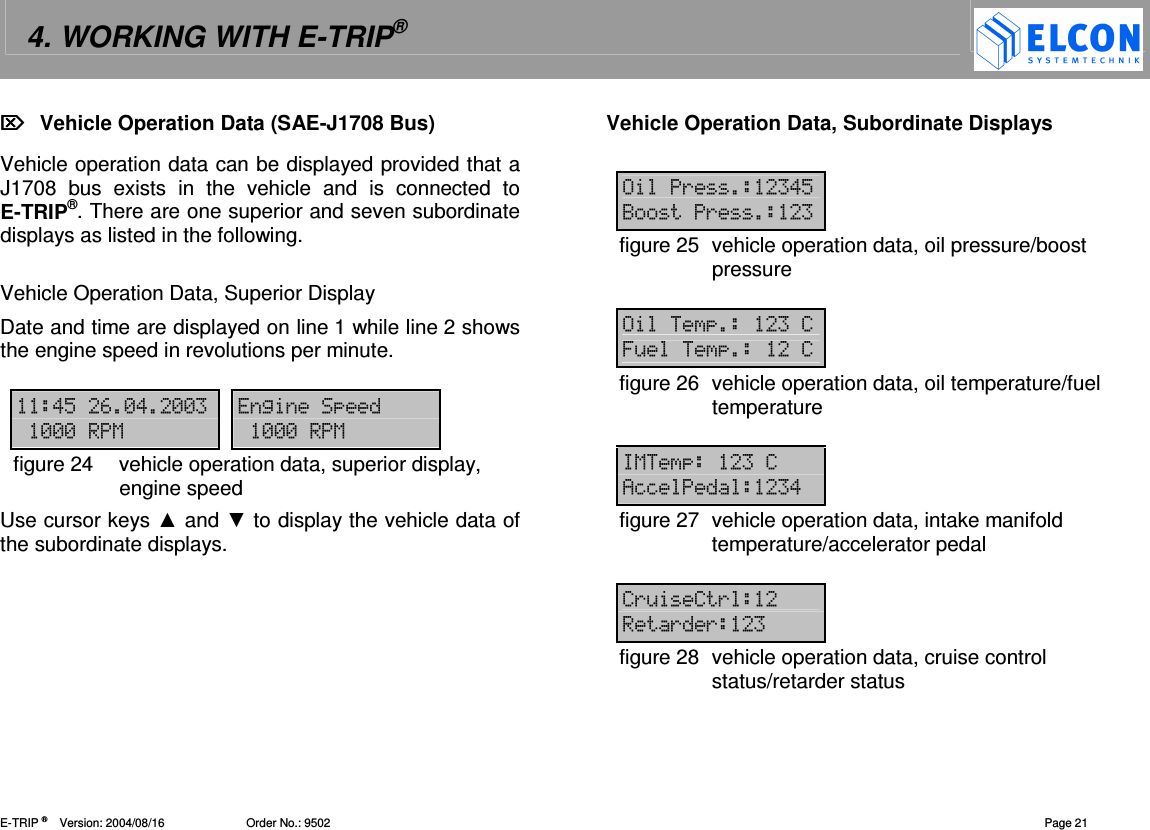 4. WORKING WITH E-TRIP®

ELCON SYSTEMTECHNIK

⌦ Vehicle Operation Data (SAE-J1708 Bus)

Vehicle operation data can be displayed provided that a J1708 bus exists in the vehicle and is connected to E-TRIP®. There are one superior and seven subordinate displays as listed in the following.

Vehicle Operation Data, Superior Display

Date and time are displayed on line 1 while line 2 shows the engine speed in revolutions per minute.

11:45 26.04.2003
 1000 RPM

Engine Speed
 1000 RPM

figure 24 vehicle operation data, superior display, engine speed

Use cursor keys ▲ and ▼ to display the vehicle data of the subordinate displays.

Vehicle Operation Data, Subordinate Displays

Oil Press.:12345
Boost Press.:123

figure 25 vehicle operation data, oil pressure/boost pressure

Oil Temp.: 123 C
Fuel Temp.: 12 C

figure 26 vehicle operation data, oil temperature/fuel temperature

IMTemp: 123 C
AccelPedal:1234

figure 27 vehicle operation data, intake manifold temperature/accelerator pedal

CruiseCtrl:12
Retarder:123

figure 28 vehicle operation data, cruise control status/retarder status

E-TRIP ® Version: 2004/08/16 Order No.: 9502 Page 21