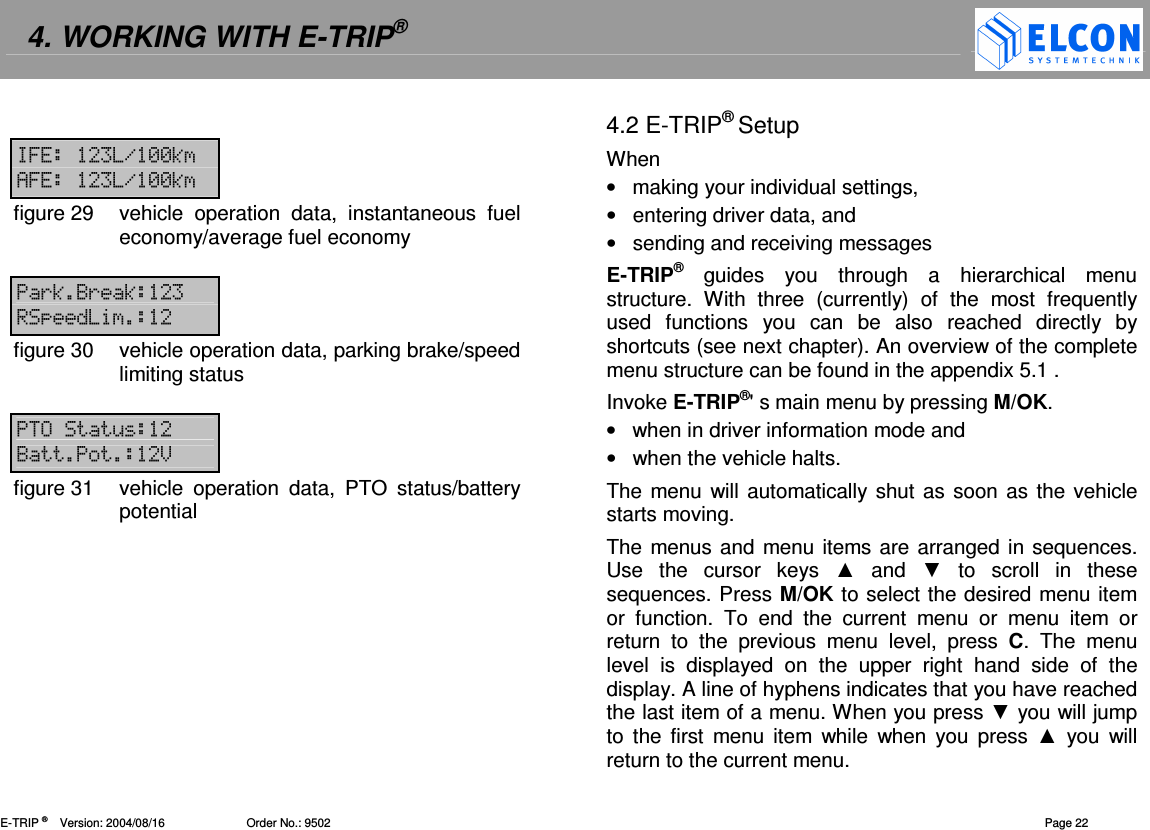 4. WORKING WITH E-TRIP®

ELCON SYSTEMTECHNIK

IFE: 123L/100km
AFE: 123L/100km

figure 29 vehicle operation data, instantaneous fuel economy/average fuel economy

Park.Break:123
RSpeedLim.:12

figure 30 vehicle operation data, parking brake/speed limiting status

PTO Status:12
Batt.Pot.:12V

figure 31 vehicle operation data, PTO status/battery potential

4.2 E-TRIP® Setup

When

• making your individual settings,
• entering driver data, and
• sending and receiving messages

E-TRIP® guides you through a hierarchical menu structure. With three (currently) of the most frequently used functions you can be also reached directly by shortcuts (see next chapter). An overview of the complete menu structure can be found in the appendix 5.1 .

Invoke E-TRIP®' s main menu by pressing M/OK.

• when in driver information mode and
• when the vehicle halts.

The menu will automatically shut as soon as the vehicle starts moving.

The menus and menu items are arranged in sequences. Use the cursor keys ▲ and ▼ to scroll in these sequences. Press M/OK to select the desired menu item or function. To end the current menu or menu item or return to the previous menu level, press C. The menu level is displayed on the upper right hand side of the display. A line of hyphens indicates that you have reached the last item of a menu. When you press ▼ you will jump to the first menu item while when you press ▲ you will return to the current menu.

E-TRIP ® Version: 2004/08/16 Order No.: 9502 Page 22