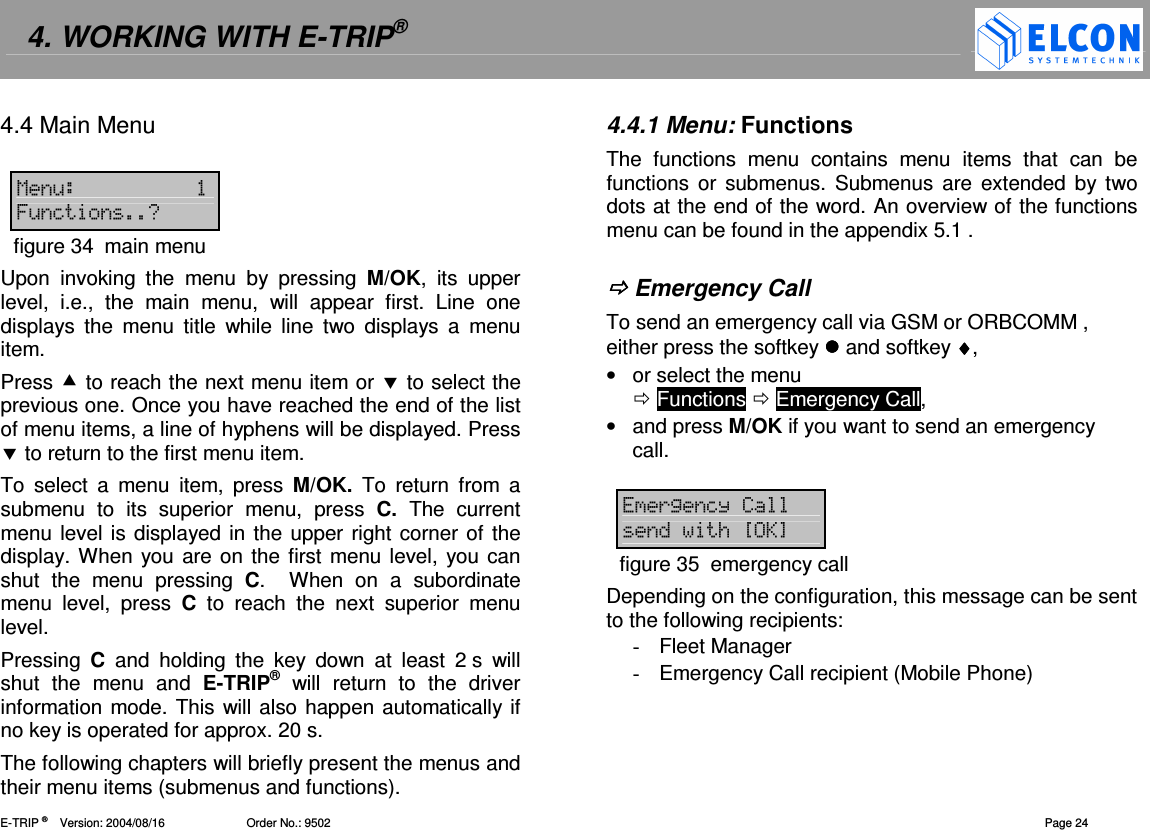 4. WORKING WITH E-TRIP®

ELCON SYSTEMTECHNIK

4.4 Main Menu

Menu: 1
Functions..?

figure 34 main menu

Upon invoking the menu by pressing M/OK, its upper level, i.e., the main menu, will appear first. Line one displays the menu title while line two displays a menu item.

Press ▲ to reach the next menu item or ▼ to select the previous one. Once you have reached the end of the list of menu items, a line of hyphens will be displayed. Press ▼ to return to the first menu item.

To select a menu item, press M/OK. To return from a submenu to its superior menu, press C. The current menu level is displayed in the upper right corner of the display. When you are on the first menu level, you can shut the menu pressing C. When on a subordinate menu level, press C to reach the next superior menu level.

Pressing C and holding the key down at least 2 s will shut the menu and E-TRIP® will return to the driver information mode. This will also happen automatically if no key is operated for approx. 20 s.

The following chapters will briefly present the menus and their menu items (submenus and functions).

4.4.1 Menu: Functions

The functions menu contains menu items that can be functions or submenus. Submenus are extended by two dots at the end of the word. An overview of the functions menu can be found in the appendix 5.1 .

⇨ Emergency Call

To send an emergency call via GSM or ORBCOMM , either press the softkey ● and softkey ♦,

• or select the menu
⇨ Functions ⇨ Emergency Call,

• and press M/OK if you want to send an emergency call.

Emergency Call
send with [OK]

figure 35 emergency call

Depending on the configuration, this message can be sent to the following recipients:

- Fleet Manager
- Emergency Call recipient (Mobile Phone)

E-TRIP ® Version: 2004/08/16 Order No.: 9502 Page 24