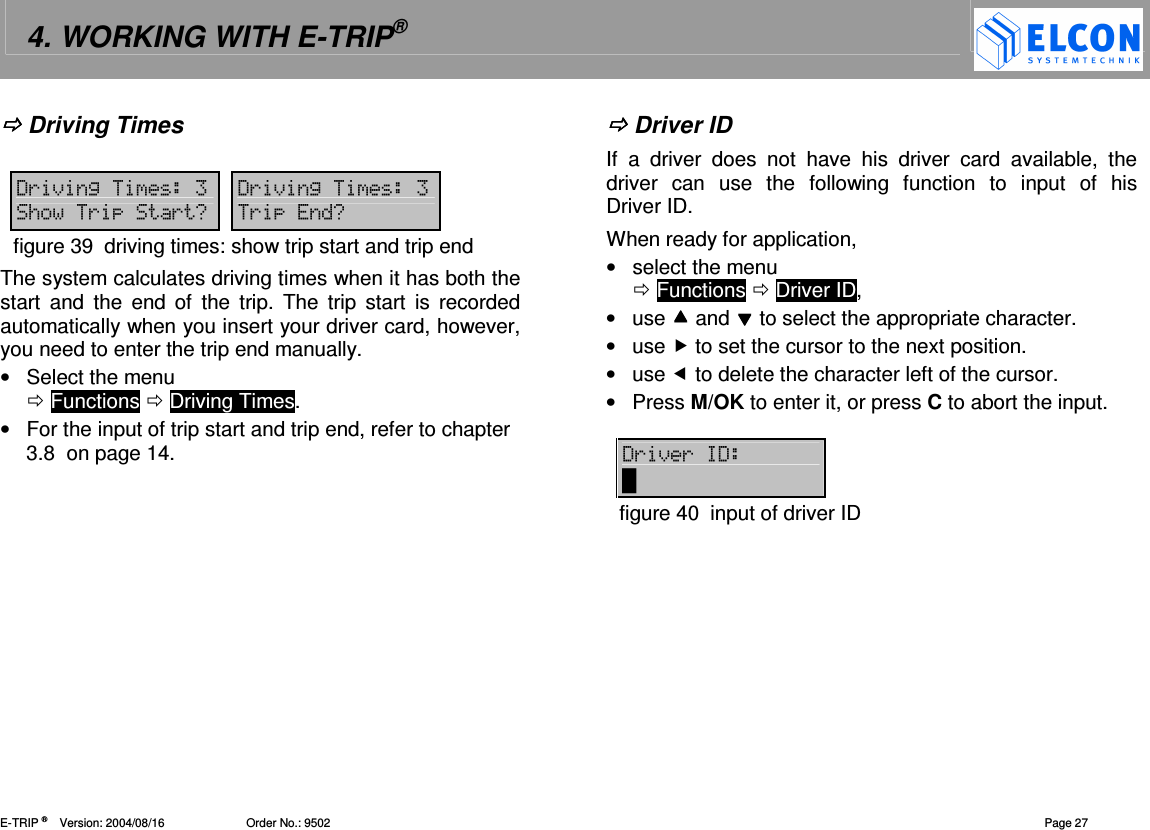 4. WORKING WITH E-TRIP®

ELCON SYSTEMTECHNIK

⇨ Driving Times

Driving Times: 3
Show Trip Start?

Driving Times: 3
Trip End?

figure 39 driving times: show trip start and trip end

The system calculates driving times when it has both the start and the end of the trip. The trip start is recorded automatically when you insert your driver card, however, you need to enter the trip end manually.

• Select the menu ⇨ Functions ⇨ Driving Times.

• For the input of trip start and trip end, refer to chapter 3.8 on page 14.

⇨ Driver ID

If a driver does not have his driver card available, the driver can use the following function to input of his Driver ID.

When ready for application,

• select the menu ⇨ Functions ⇨ Driver ID,

• use ▲ and ▼ to select the appropriate character.

• use ▶ to set the cursor to the next position.

• use ◀ to delete the character left of the cursor.

• Press M/OK to enter it, or press C to abort the input.

Driver ID:
█

figure 40 input of driver ID

E-TRIP ® Version: 2004/08/16 Order No.: 9502 Page 27