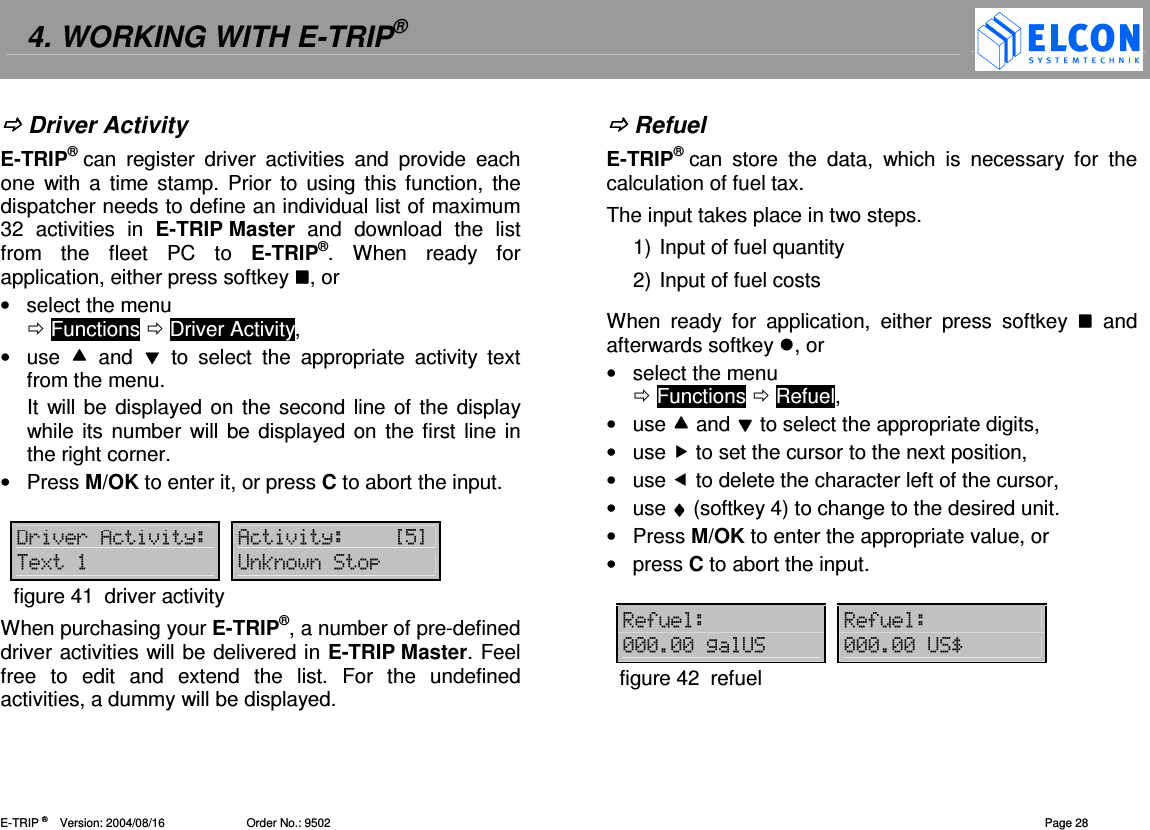 4. WORKING WITH E-TRIP®

ELCON SYSTEMTECHNIK

⇨ Driver Activity

E-TRIP® can register driver activities and provide each one with a time stamp. Prior to using this function, the dispatcher needs to define an individual list of maximum 32 activities in E-TRIP Master and download the list from the fleet PC to E-TRIP®. When ready for application, either press softkey ■, or

• select the menu
⇨ Functions ⇨ Driver Activity,

• use ▲ and ▼ to select the appropriate activity text from the menu.

It will be displayed on the second line of the display while its number will be displayed on the first line in the right corner.

• Press M/OK to enter it, or press C to abort the input.

Driver Activity:
Text 1

Activity: [5]
Unknown Stop

figure 41 driver activity

When purchasing your E-TRIP®, a number of pre-defined driver activities will be delivered in E-TRIP Master. Feel free to edit and extend the list. For the undefined activities, a dummy will be displayed.

⇨ Refuel

E-TRIP® can store the data, which is necessary for the calculation of fuel tax.

The input takes place in two steps.

1) Input of fuel quantity

2) Input of fuel costs

When ready for application, either press softkey ■ and afterwards softkey ●, or

• select the menu
⇨ Functions ⇨ Refuel,

• use ▲ and ▼ to select the appropriate digits,

• use ▶ to set the cursor to the next position,

• use ◀ to delete the character left of the cursor,

• use ♦ (softkey 4) to change to the desired unit.

• Press M/OK to enter the appropriate value, or

• press C to abort the input.

Refuel:
000.00 galUS

Refuel:
000.00 US$

figure 42 refuel

E-TRIP ® Version: 2004/08/16 Order No.: 9502 Page 28