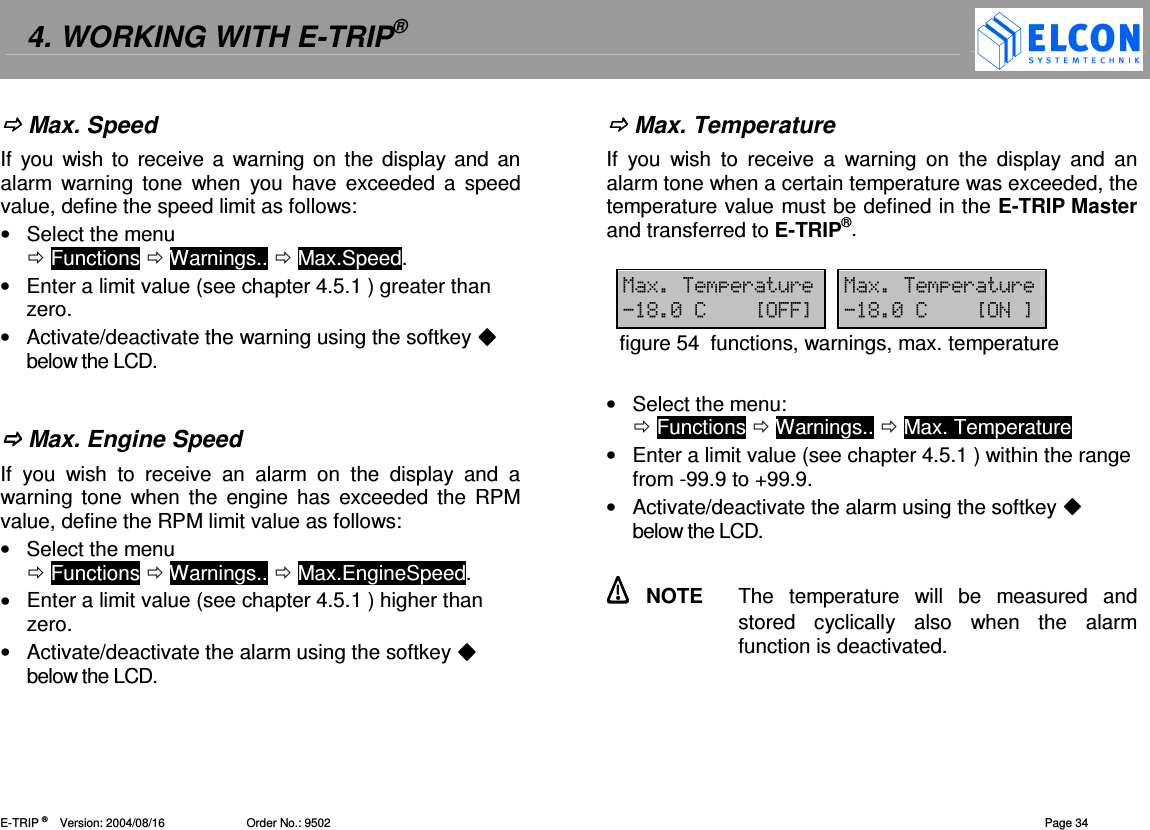 4. WORKING WITH E-TRIP®

ELCON SYSTEMTECHNIK

⇨ Max. Speed

If you wish to receive a warning on the display and an alarm warning tone when you have exceeded a speed value, define the speed limit as follows:

• Select the menu ⇨ Functions ⇨ Warnings.. ⇨ Max.Speed.
• Enter a limit value (see chapter 4.5.1 ) greater than zero.
• Activate/deactivate the warning using the softkey ◆ below the LCD.

⇨ Max. Engine Speed

If you wish to receive an alarm on the display and a warning tone when the engine has exceeded the RPM value, define the RPM limit value as follows:

• Select the menu ⇨ Functions ⇨ Warnings.. ⇨ Max.EngineSpeed.
• Enter a limit value (see chapter 4.5.1 ) higher than zero.
• Activate/deactivate the alarm using the softkey ◆ below the LCD.

⇨ Max. Temperature

If you wish to receive a warning on the display and an alarm tone when a certain temperature was exceeded, the temperature value must be defined in the E-TRIP Master and transferred to E-TRIP®.

Max. Temperature
-18.0 C [OFF]

Max. Temperature
-18.0 C [ON ]

figure 54 functions, warnings, max. temperature

• Select the menu: ⇨ Functions ⇨ Warnings.. ⇨ Max. Temperature
• Enter a limit value (see chapter 4.5.1 ) within the range from -99.9 to +99.9.
• Activate/deactivate the alarm using the softkey ◆ below the LCD.

NOTE The temperature will be measured and stored cyclically also when the alarm function is deactivated.

E-TRIP ® Version: 2004/08/16 Order No.: 9502 Page 34