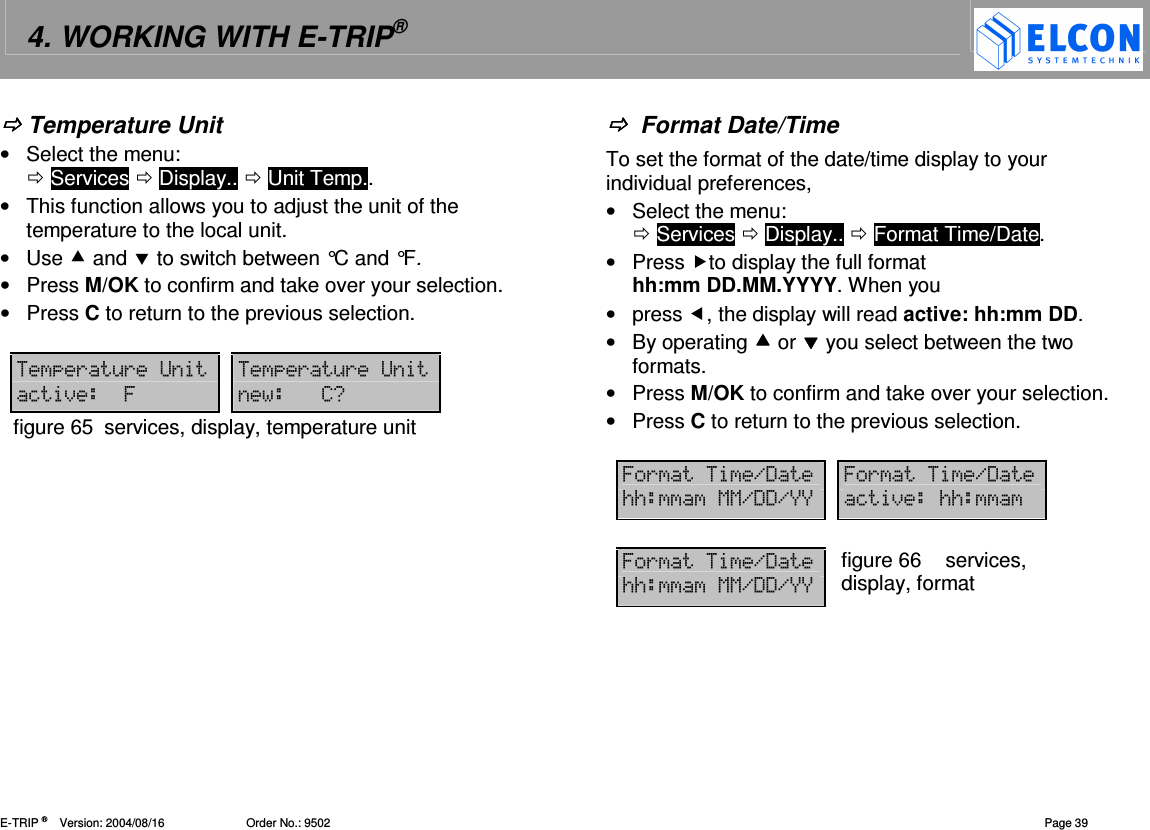 4. WORKING WITH E-TRIP®

ELCON
SYSTEMTECHNIK

⇨ Temperature Unit

• Select the menu:
⇨ Services ⇨ Display.. ⇨ Unit Temp..

• This function allows you to adjust the unit of the temperature to the local unit.

• Use ▲ and ▼ to switch between °C and °F.

• Press M/OK to confirm and take over your selection.

• Press C to return to the previous selection.

Temperature Unit
active: F

Temperature Unit
new: C?

figure 65 services, display, temperature unit

⇨ Format Date/Time

To set the format of the date/time display to your individual preferences,

• Select the menu:
⇨ Services ⇨ Display.. ⇨ Format Time/Date.

• Press ▶to display the full format hh:mm DD.MM.YYYY. When you

• press ◀, the display will read active: hh:mm DD.

• By operating ▲ or ▼ you select between the two formats.

• Press M/OK to confirm and take over your selection.

• Press C to return to the previous selection.

Format Time/Date
hh:mmam MM/DD/YY

Format Time/Date
active: hh:mmam

Format Time/Date
hh:mmam MM/DD/YY

figure 66 services, display, format

E-TRIP ® Version: 2004/08/16 Order No.: 9502 Page 39