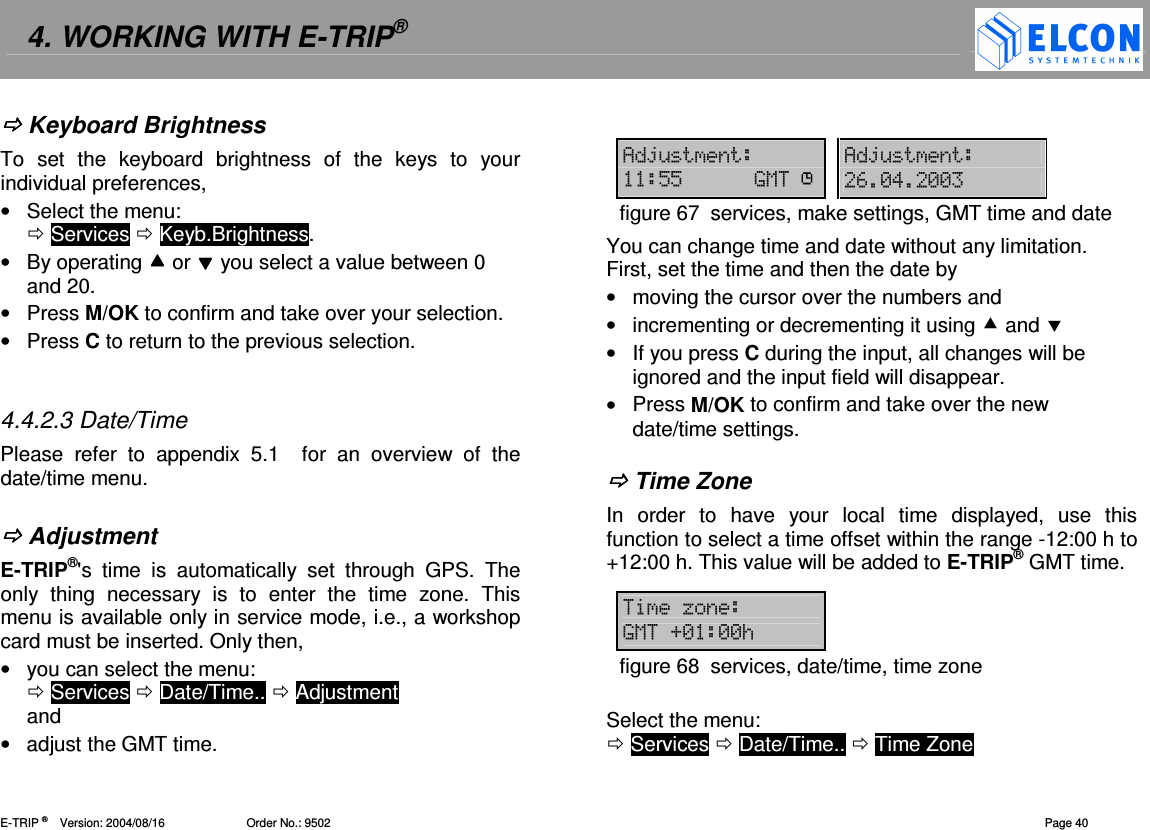 4. WORKING WITH E-TRIP®

ELCON SYSTEMTECHNIK

⇨ Keyboard Brightness

To set the keyboard brightness of the keys to your individual preferences,

• Select the menu:
⇨ Services ⇨ Keyb.Brightness.
• By operating ▲ or ▼ you select a value between 0 and 20.
• Press M/OK to confirm and take over your selection.
• Press C to return to the previous selection.

4.4.2.3 Date/Time

Please refer to appendix 5.1 for an overview of the date/time menu.

⇨ Adjustment

E-TRIP®'s time is automatically set through GPS. The only thing necessary is to enter the time zone. This menu is available only in service mode, i.e., a workshop card must be inserted. Only then,

• you can select the menu:
⇨ Services ⇨ Date/Time.. ⇨ Adjustment
and
• adjust the GMT time.

Adjustment:
11:55 GMT

Adjustment:
26.04.2003

figure 67 services, make settings, GMT time and date

You can change time and date without any limitation. First, set the time and then the date by

• moving the cursor over the numbers and
• incrementing or decrementing it using ▲ and ▼
• If you press C during the input, all changes will be ignored and the input field will disappear.
• Press M/OK to confirm and take over the new date/time settings.

⇨ Time Zone

In order to have your local time displayed, use this function to select a time offset within the range -12:00 h to +12:00 h. This value will be added to E-TRIP® GMT time.

Time zone:
GMT +01:00h

figure 68 services, date/time, time zone

Select the menu:
⇨ Services ⇨ Date/Time.. ⇨ Time Zone

E-TRIP ® Version: 2004/08/16 Order No.: 9502 Page 40