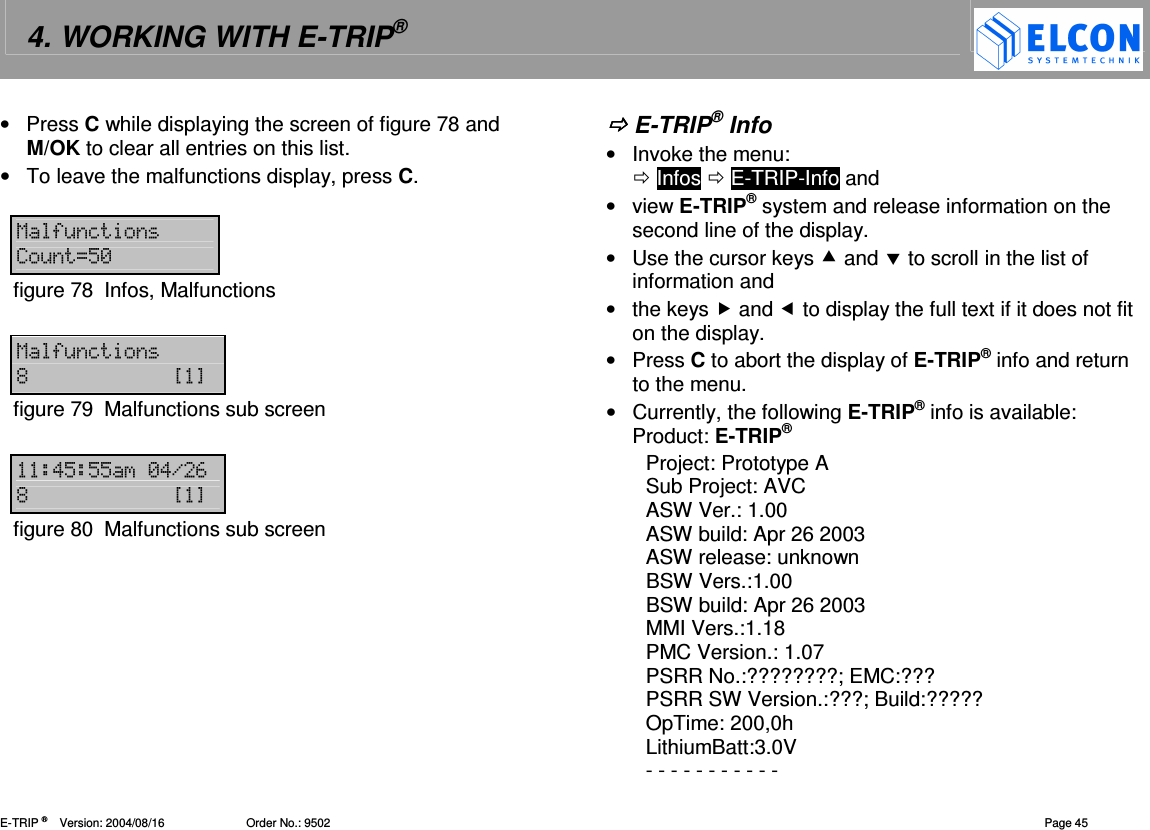 4. WORKING WITH E-TRIP®

ELCON SYSTEMTECHNIK

• Press **C** while displaying the screen of figure 78 and **M/OK** to clear all entries on this list.
• To leave the malfunctions display, press **C**.

Malfunctions
Count=50

figure 78 Infos, Malfunctions

Malfunctions
8 [1]

figure 79 Malfunctions sub screen

11:45:55am 04/26
8 [1]

figure 80 Malfunctions sub screen

⇨ E-TRIP® Info

• Invoke the menu:
⇨ Infos ⇨ E-TRIP-Info and
• view **E-TRIP®** system and release information on the second line of the display.
• Use the cursor keys ▲ and ▼ to scroll in the list of information and
• the keys ▶ and ◀ to display the full text if it does not fit on the display.
• Press **C** to abort the display of **E-TRIP®** info and return to the menu.
• Currently, the following **E-TRIP®** info is available:
Product: **E-TRIP®**
Project: Prototype A
Sub Project: AVC
ASW Ver.: 1.00
ASW build: Apr 26 2003
ASW release: unknown
BSW Vers.:1.00
BSW build: Apr 26 2003
MMI Vers.:1.18
PMC Version.: 1.07
PSRR No.:????????; EMC:???
PSRR SW Version.:???; Build:?????
OpTime: 200,0h
LithiumBatt:3.0V
- - - - - - - - - - -

E-TRIP ® Version: 2004/08/16 Order No.: 9502 Page 45