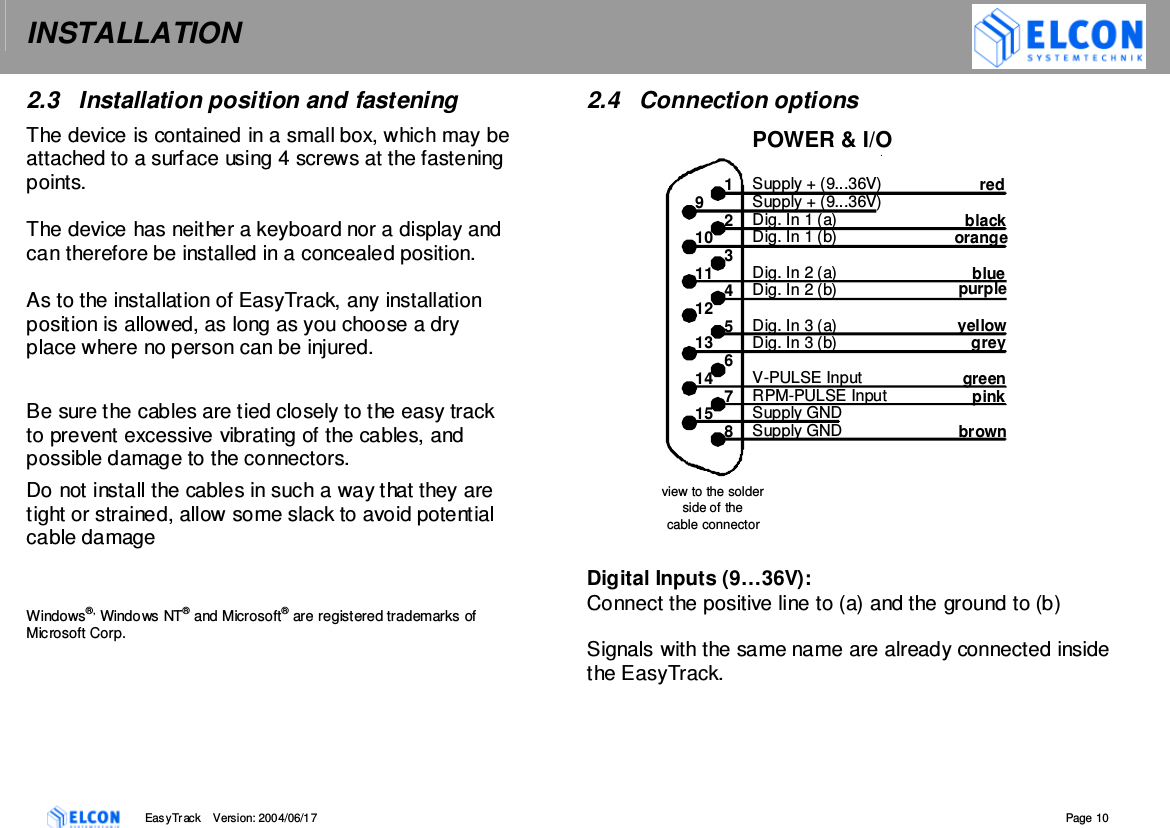 INSTALLATION

ELCON SYSTEMTECHNIK

2.3 Installation position and fastening

The device is contained in a small box, which may be attached to a surface using 4 screws at the fastening points.

The device has neither a keyboard nor a display and can therefore be installed in a concealed position.

As to the installation of EasyTrack, any installation position is allowed, as long as you choose a dry place where no person can be injured.

Be sure the cables are tied closely to the easy track to prevent excessive vibrating of the cables, and possible damage to the connectors.

Do not install the cables in such a way that they are tight or strained, allow some slack to avoid potential cable damage

Windows®, Windows NT® and Microsoft® are registered trademarks of Microsoft Corp.

2.4 Connection options

POWER & I/O

1 Supply + (9...36V) red
9 Supply + (9...36V)
2 Dig. In 1 (a) black
10 Dig. In 1 (b) orange
3
11 Dig. In 2 (a) blue
4 Dig. In 2 (b) purple
12
5 Dig. In 3 (a) yellow
13 Dig. In 3 (b) grey
6
14 V-PULSE Input green
7 RPM-PULSE Input pink
15 Supply GND
8 Supply GND brown

view to the solder side of the cable connector

Digital Inputs (9…36V):
Connect the positive line to (a) and the ground to (b)

Signals with the same name are already connected inside the EasyTrack.

ELCON SYSTEMTECHNIK EasyTrack Version: 2004/06/17 Page 10