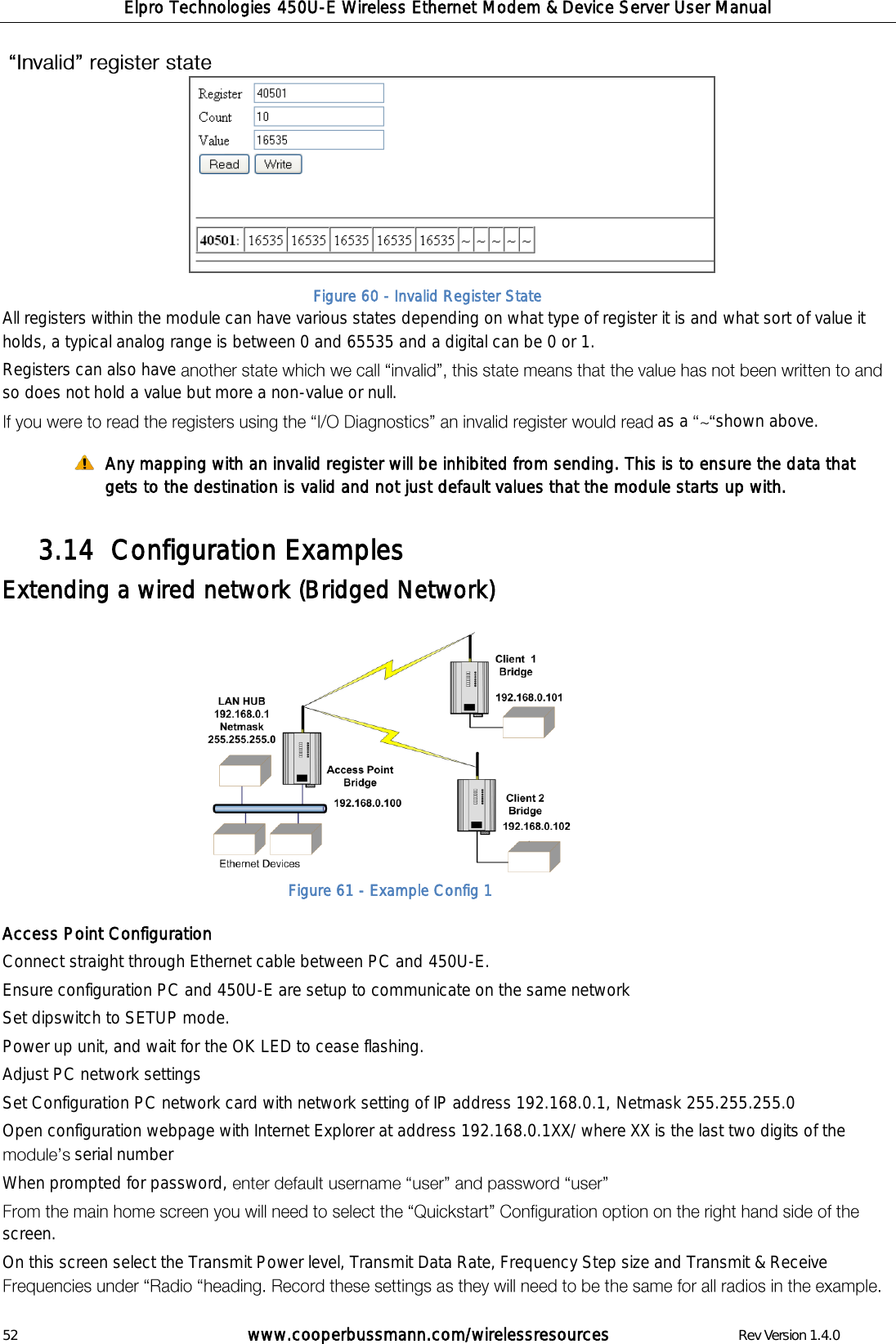 Elpro Technologies 450U-E Wireless Ethernet Modem & Device Server User Manual

"Invalid" register state

Register 40501
Count 10
Value 16535
Read Write

| 40501: | 16535 | 16535 | 16535 | 16535 | 16535 | ~ | ~ | ~ | ~ | ~ |
|---|---|---|---|---|---|---|---|---|---|---|

Figure 60 - Invalid Register State

All registers within the module can have various states depending on what type of register it is and what sort of value it holds, a typical analog range is between 0 and 65535 and a digital can be 0 or 1.

Registers can also have another state which we call "invalid", this state means that the value has not been written to and so does not hold a value but more a non-value or null.

If you were to read the registers using the "I/O Diagnostics" an invalid register would read as a "~"shown above.

Any mapping with an invalid register will be inhibited from sending. This is to ensure the data that gets to the destination is valid and not just default values that the module starts up with.

3.14 Configuration Examples

Extending a wired network (Bridged Network)

Client 1
Bridge
192.168.0.101

LAN HUB
192.168.0.1
Netmask
255.255.255.0

Access Point
Bridge
192.168.0.100

Client 2
Bridge
192.168.0.102

Ethernet Devices

Figure 61 - Example Config 1

Access Point Configuration

Connect straight through Ethernet cable between PC and 450U-E.

Ensure configuration PC and 450U-E are setup to communicate on the same network

Set dipswitch to SETUP mode.

Power up unit, and wait for the OK LED to cease flashing.

Adjust PC network settings

Set Configuration PC network card with network setting of IP address 192.168.0.1, Netmask 255.255.255.0

Open configuration webpage with Internet Explorer at address 192.168.0.1XX/ where XX is the last two digits of the module's serial number

When prompted for password, enter default username "user" and password "user"

From the main home screen you will need to select the "Quickstart" Configuration option on the right hand side of the screen.

On this screen select the Transmit Power level, Transmit Data Rate, Frequency Step size and Transmit & Receive Frequencies under "Radio "heading. Record these settings as they will need to be the same for all radios in the example.

52 www.cooperbussmann.com/wirelessresources Rev Version 1.4.0