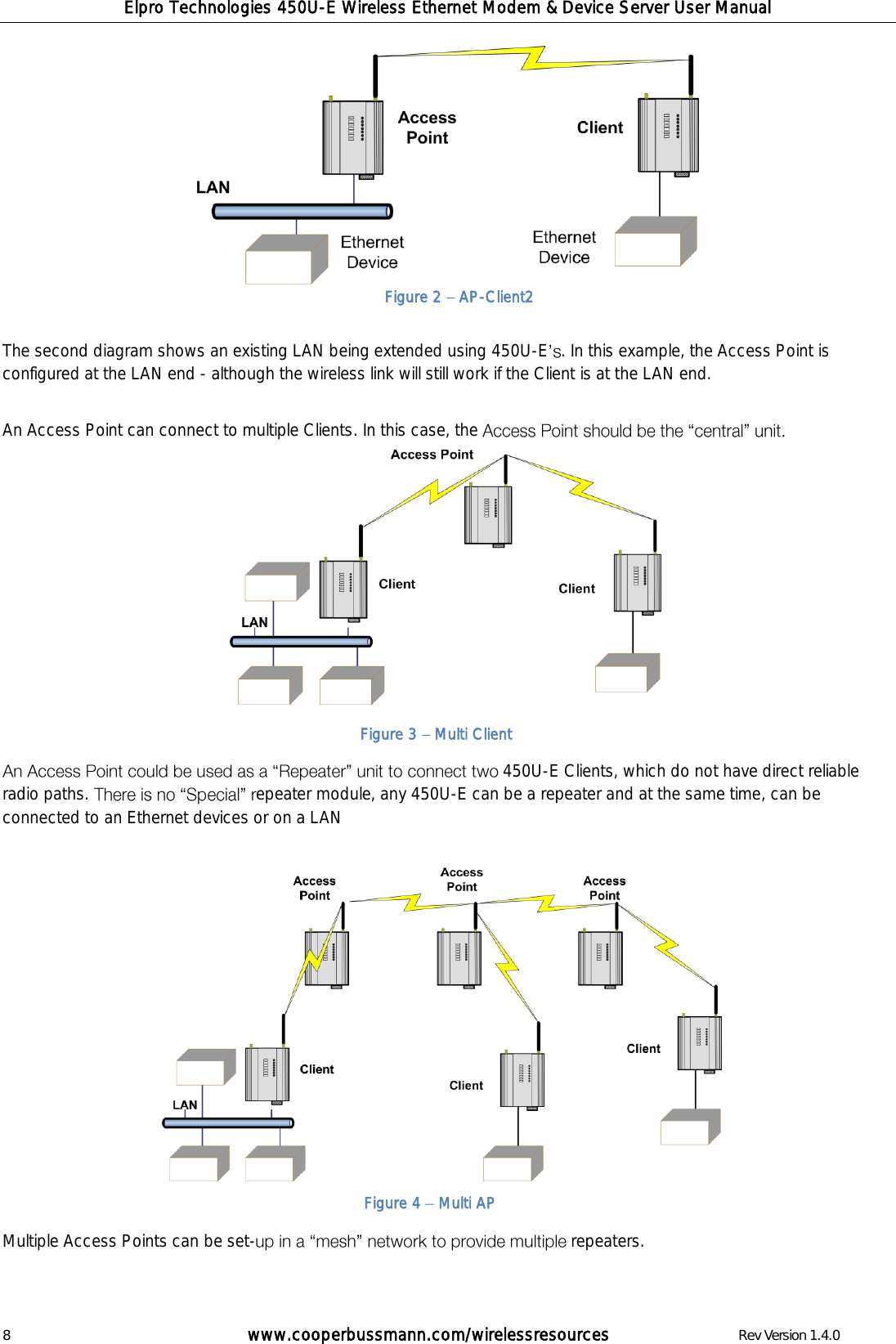 Elpro Technologies 450U-E Wireless Ethernet Modem & Device Server User Manual

Access Point

Client

LAN

Ethernet Device

Ethernet Device

Figure 2 – AP-Client2

The second diagram shows an existing LAN being extended using 450U-E's. In this example, the Access Point is configured at the LAN end - although the wireless link will still work if the Client is at the LAN end.

An Access Point can connect to multiple Clients. In this case, the Access Point should be the "central" unit.

Access Point

Client

Client

LAN

Figure 3 – Multi Client

An Access Point could be used as a "Repeater" unit to connect two 450U-E Clients, which do not have direct reliable radio paths. There is no "Special" repeater module, any 450U-E can be a repeater and at the same time, can be connected to an Ethernet devices or on a LAN

Access Point

Access Point

Access Point

Client

Client

Client

LAN

Figure 4 – Multi AP

Multiple Access Points can be set-up in a "mesh" network to provide multiple repeaters.

8

www.cooperbussmann.com/wirelessresources

Rev Version 1.4.0