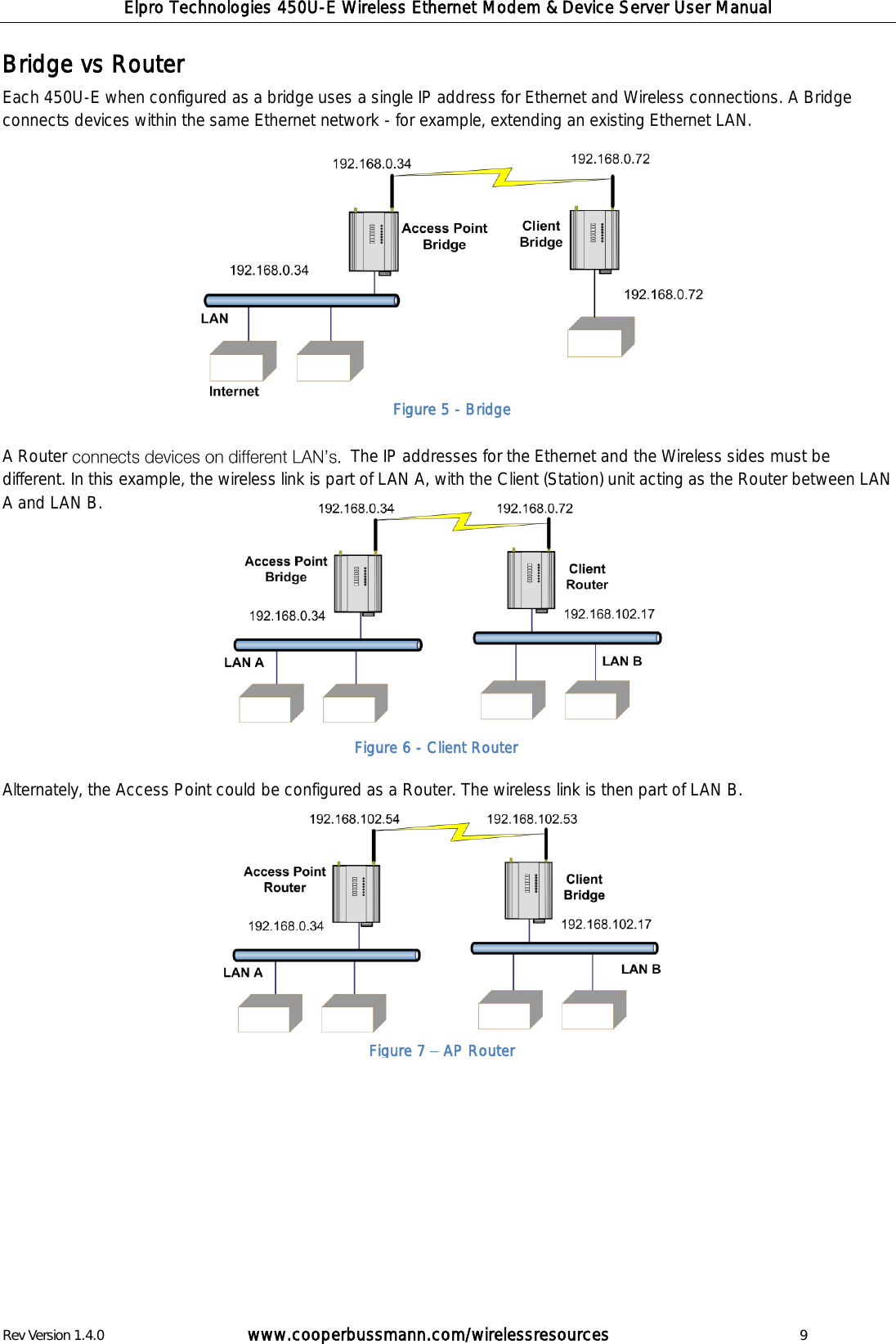 Elpro Technologies 450U-E Wireless Ethernet Modem & Device Server User Manual

Bridge vs Router

Each 450U-E when configured as a bridge uses a single IP address for Ethernet and Wireless connections. A Bridge connects devices within the same Ethernet network - for example, extending an existing Ethernet LAN.

192.168.0.34
192.168.0.72
Access Point Bridge
Client Bridge
192.168.0.34
192.168.0.72
LAN
Internet

Figure 5 - Bridge

A Router connects devices on different LAN's. The IP addresses for the Ethernet and the Wireless sides must be different. In this example, the wireless link is part of LAN A, with the Client (Station) unit acting as the Router between LAN A and LAN B.

192.168.0.34
192.168.0.72
Access Point Bridge
Client Router
192.168.0.34
192.168.102.17
LAN A
LAN B

Figure 6 - Client Router

Alternately, the Access Point could be configured as a Router. The wireless link is then part of LAN B.

192.168.102.54
192.168.102.53
Access Point Router
Client Bridge
192.168.0.34
192.168.102.17
LAN A
LAN B

Figure 7 – AP Router

Rev Version 1.4.0
www.cooperbussmann.com/wirelessresources
9