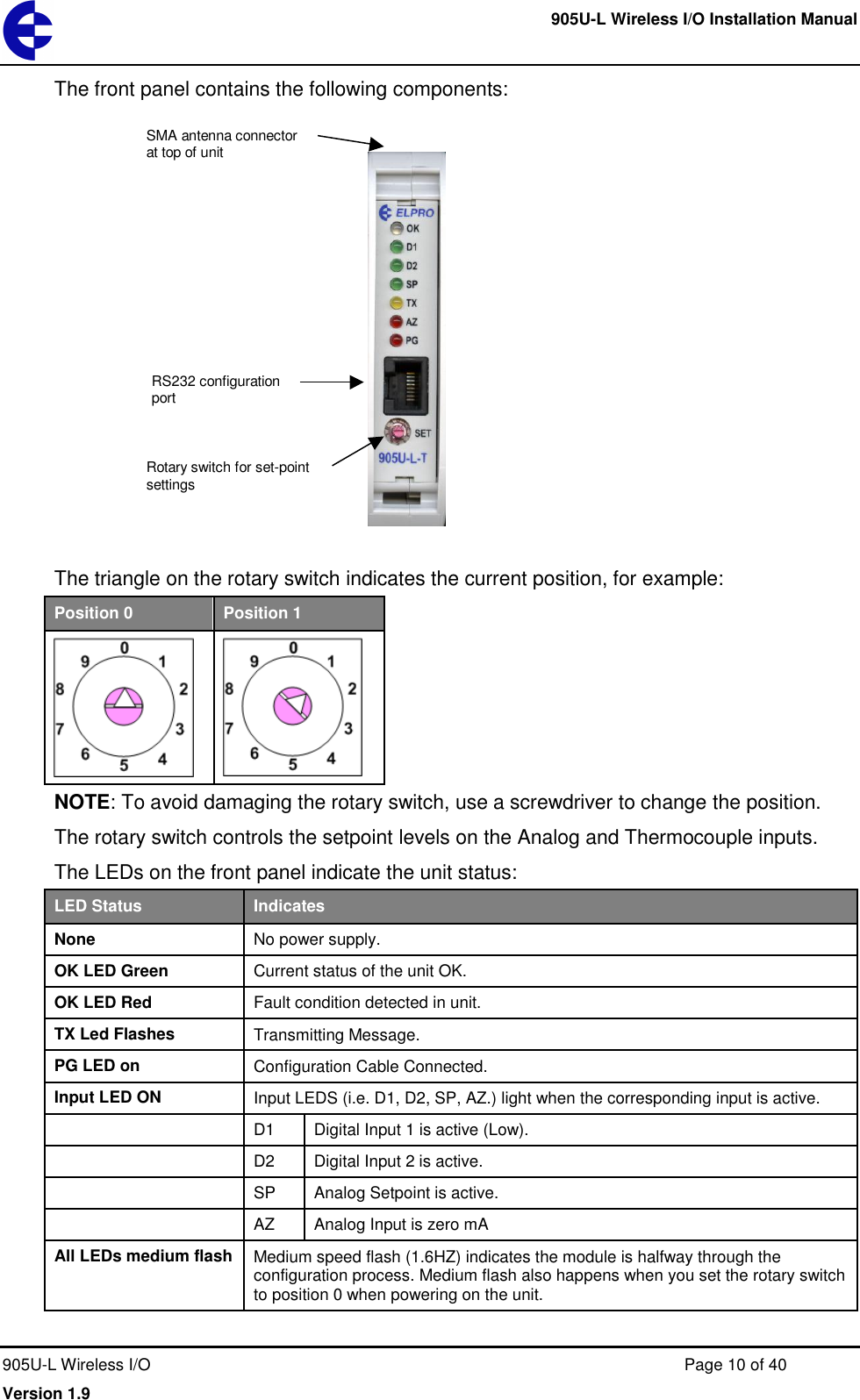 905U-L Wireless I/O Installation Manual

The front panel contains the following components:

SMA antenna connector at top of unit

ELPRO
OK
D1
D2
SP
TX
AZ
PG

RS232 configuration port

SET
905U-L-T

Rotary switch for set-point settings

The triangle on the rotary switch indicates the current position, for example:

| Position 0 | Position 1 |
|---|---|
| 0 1 2 3 4 5 6 7 8 9 | 0 1 2 3 4 5 6 7 8 9 |

**NOTE**: To avoid damaging the rotary switch, use a screwdriver to change the position.

The rotary switch controls the setpoint levels on the Analog and Thermocouple inputs.

The LEDs on the front panel indicate the unit status:

| LED Status | Indicates | |
|---|---|---|
| None | No power supply. | |
| OK LED Green | Current status of the unit OK. | |
| OK LED Red | Fault condition detected in unit. | |
| TX Led Flashes | Transmitting Message. | |
| PG LED on | Configuration Cable Connected. | |
| Input LED ON | Input LEDS (i.e. D1, D2, SP, AZ.) light when the corresponding input is active. | |
| | D1 | Digital Input 1 is active (Low). |
| | D2 | Digital Input 2 is active. |
| | SP | Analog Setpoint is active. |
| | AZ | Analog Input is zero mA |
| All LEDs medium flash | Medium speed flash (1.6HZ) indicates the module is halfway through the configuration process. Medium flash also happens when you set the rotary switch to position 0 when powering on the unit. | |

905U-L Wireless I/O
Page 10 of 40
Version 1.9