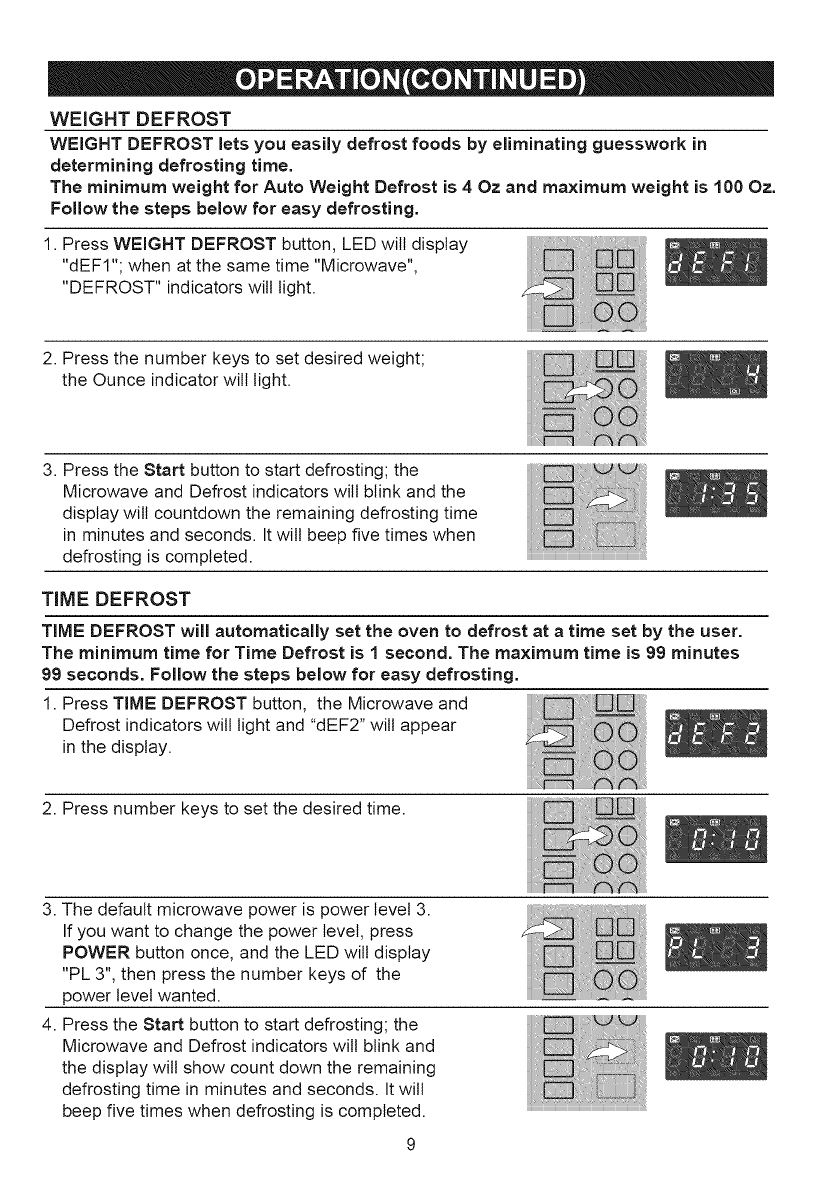 OPERATION(CONTINUED)

WEIGHT DEFROST

WEIGHT DEFROST lets you easily defrost foods by eliminating guesswork in determining defrosting time.
The minimum weight for Auto Weight Defrost is 4 Oz and maximum weight is 100 Oz.
Follow the steps below for easy defrosting.

1. Press WEIGHT DEFROST button, LED will display "dEF1"; when at the same time "Microwave", "DEFROST" indicators will light.

dEF1

2. Press the number keys to set desired weight; the Ounce indicator will light.

4

3. Press the Start button to start defrosting; the Microwave and Defrost indicators will blink and the display will countdown the remaining defrosting time in minutes and seconds. It will beep five times when defrosting is completed.

1:35

TIME DEFROST

TIME DEFROST will automatically set the oven to defrost at a time set by the user.
The minimum time for Time Defrost is 1 second. The maximum time is 99 minutes 99 seconds. Follow the steps below for easy defrosting.

1. Press TIME DEFROST button, the Microwave and Defrost indicators will light and "dEF2" will appear in the display.

dEF2

2. Press number keys to set the desired time.

0:10

3. The default microwave power is power level 3. If you want to change the power level, press POWER button once, and the LED will display "PL 3", then press the number keys of the power level wanted.

PL 3

4. Press the Start button to start defrosting; the Microwave and Defrost indicators will blink and the display will show count down the remaining defrosting time in minutes and seconds. It will beep five times when defrosting is completed.

0:10

9