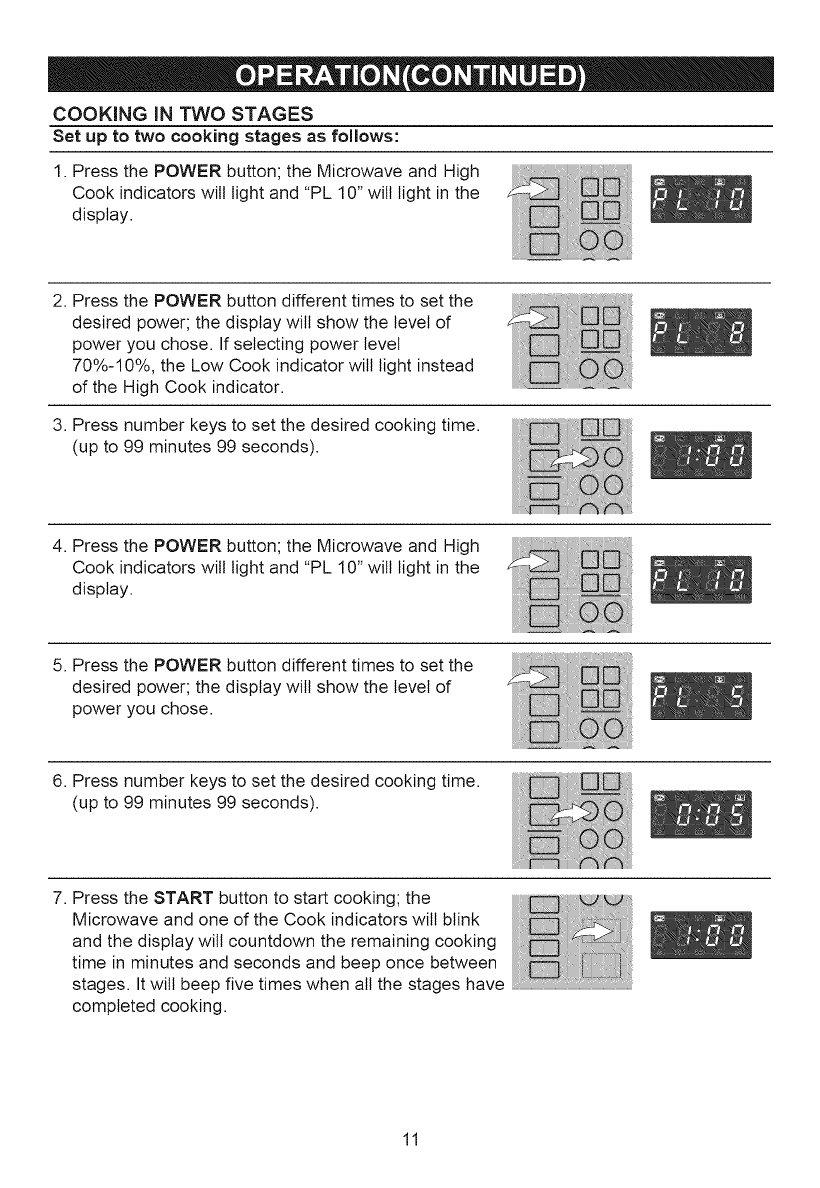 OPERATION(CONTINUED)

COOKING IN TWO STAGES

Set up to two cooking stages as follows:

1. Press the POWER button; the Microwave and High Cook indicators will light and "PL 10" will light in the display.

PL 10

2. Press the POWER button different times to set the desired power; the display will show the level of power you chose. If selecting power level 70%-10%, the Low Cook indicator will light instead of the High Cook indicator.

PL 8

3. Press number keys to set the desired cooking time. (up to 99 minutes 99 seconds).

1:00

4. Press the POWER button; the Microwave and High Cook indicators will light and "PL 10" will light in the display.

PL 10

5. Press the POWER button different times to set the desired power; the display will show the level of power you chose.

PL 5

6. Press number keys to set the desired cooking time. (up to 99 minutes 99 seconds).

0:05

7. Press the START button to start cooking; the Microwave and one of the Cook indicators will blink and the display will countdown the remaining cooking time in minutes and seconds and beep once between stages. It will beep five times when all the stages have completed cooking.

1:00

11