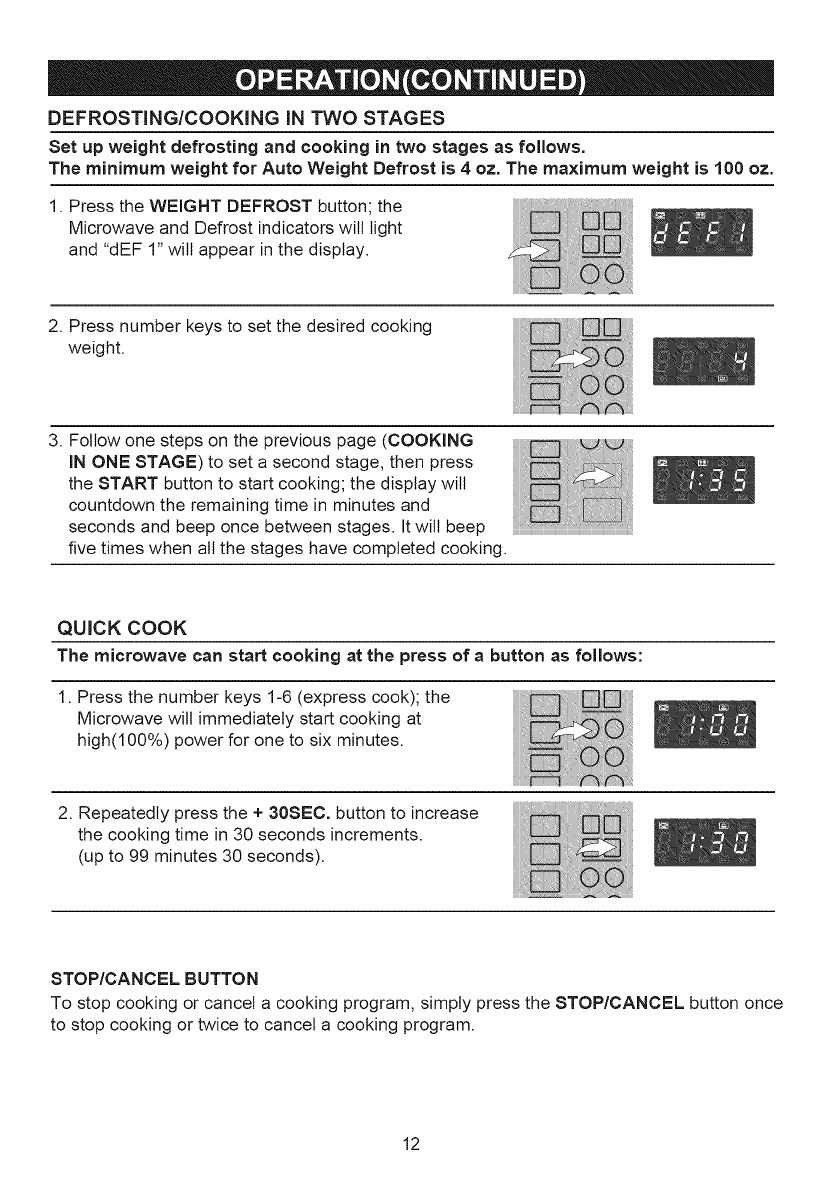 OPERATION(CONTINUED)

DEFROSTING/COOKING IN TWO STAGES

Set up weight defrosting and cooking in two stages as follows.
The minimum weight for Auto Weight Defrost is 4 oz. The maximum weight is 100 oz.

1. Press the WEIGHT DEFROST button; the Microwave and Defrost indicators will light and "dEF 1" will appear in the display.

dEF 1

2. Press number keys to set the desired cooking weight.

4

3. Follow one steps on the previous page (COOKING IN ONE STAGE) to set a second stage, then press the START button to start cooking; the display will countdown the remaining time in minutes and seconds and beep once between stages. It will beep five times when all the stages have completed cooking.

1:35

QUICK COOK

The microwave can start cooking at the press of a button as follows:

1. Press the number keys 1-6 (express cook); the Microwave will immediately start cooking at high(100%) power for one to six minutes.

1:00

2. Repeatedly press the + 30SEC. button to increase the cooking time in 30 seconds increments. (up to 99 minutes 30 seconds).

1:30

STOP/CANCEL BUTTON

To stop cooking or cancel a cooking program, simply press the STOP/CANCEL button once to stop cooking or twice to cancel a cooking program.

12