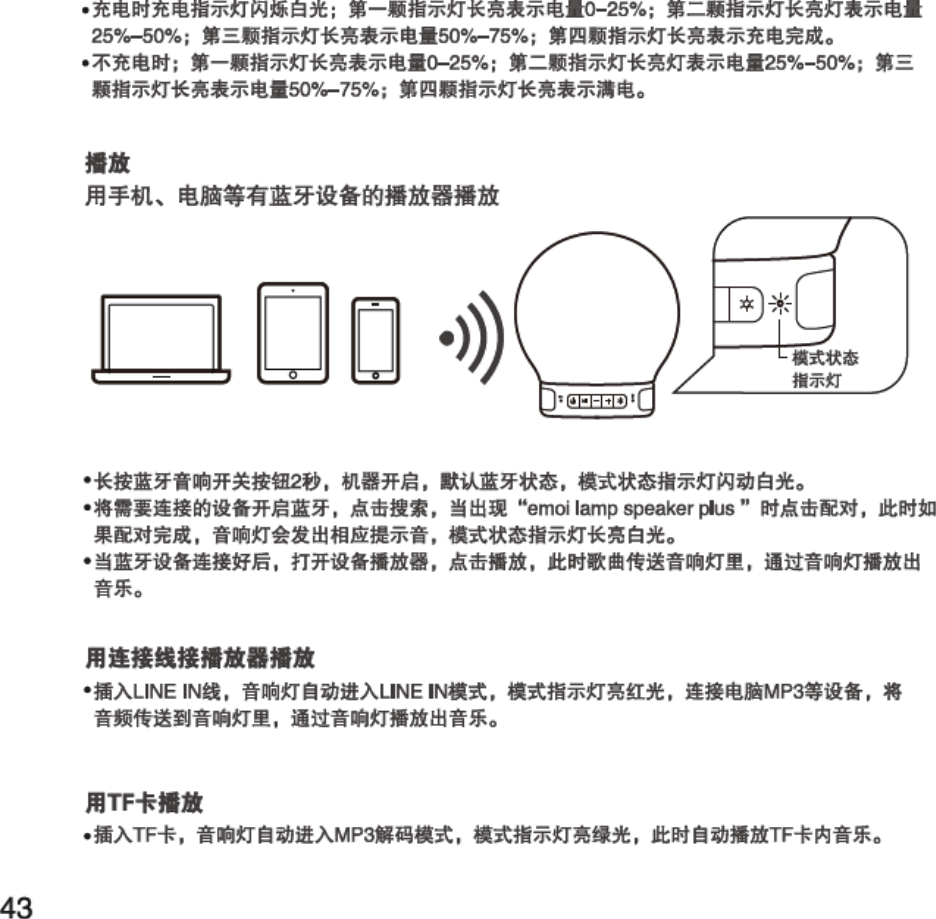 •充电时充电指示灯闪烁白光；第一颗指示灯长亮表示电量0–25%；第二颗指示灯长亮灯表示电量25%–50%；第三颗指示灯长亮表示电量50%–75%；第四颗指示灯长亮表示充电完成。
•不充电时；第一颗指示灯长亮表示电量0–25%；第二颗指示灯长亮灯表示电量25%–50%；第三颗指示灯长亮表示电量50%–75%；第四颗指示灯长亮表示满电。

播放
用手机、电脑等有蓝牙设备的播放器播放

模式状态指示灯

•长按蓝牙音响开关按钮2秒，机器开启，默认蓝牙状态，模式状态指示灯闪动白光。
•将需要连接的设备开启蓝牙，点击搜索，当出现“emoi lamp speaker plus ”时点击配对，此时如果配对完成，音响灯会发出相应提示音，模式状态指示灯长亮白光。
•当蓝牙设备连接好后，打开设备播放器，点击播放，此时歌曲传送音响灯里，通过音响灯播放出音乐。

用连接线接播放器播放
•插入LINE IN线，音响灯自动进入LINE IN模式，模式指示灯亮红光，连接电脑MP3等设备，将音频传送到音响灯里，通过音响灯播放出音乐。

用TF卡播放
•插入TF卡，音响灯自动进入MP3解码模式，模式指示灯亮绿光，此时自动播放TF卡内音乐。

43