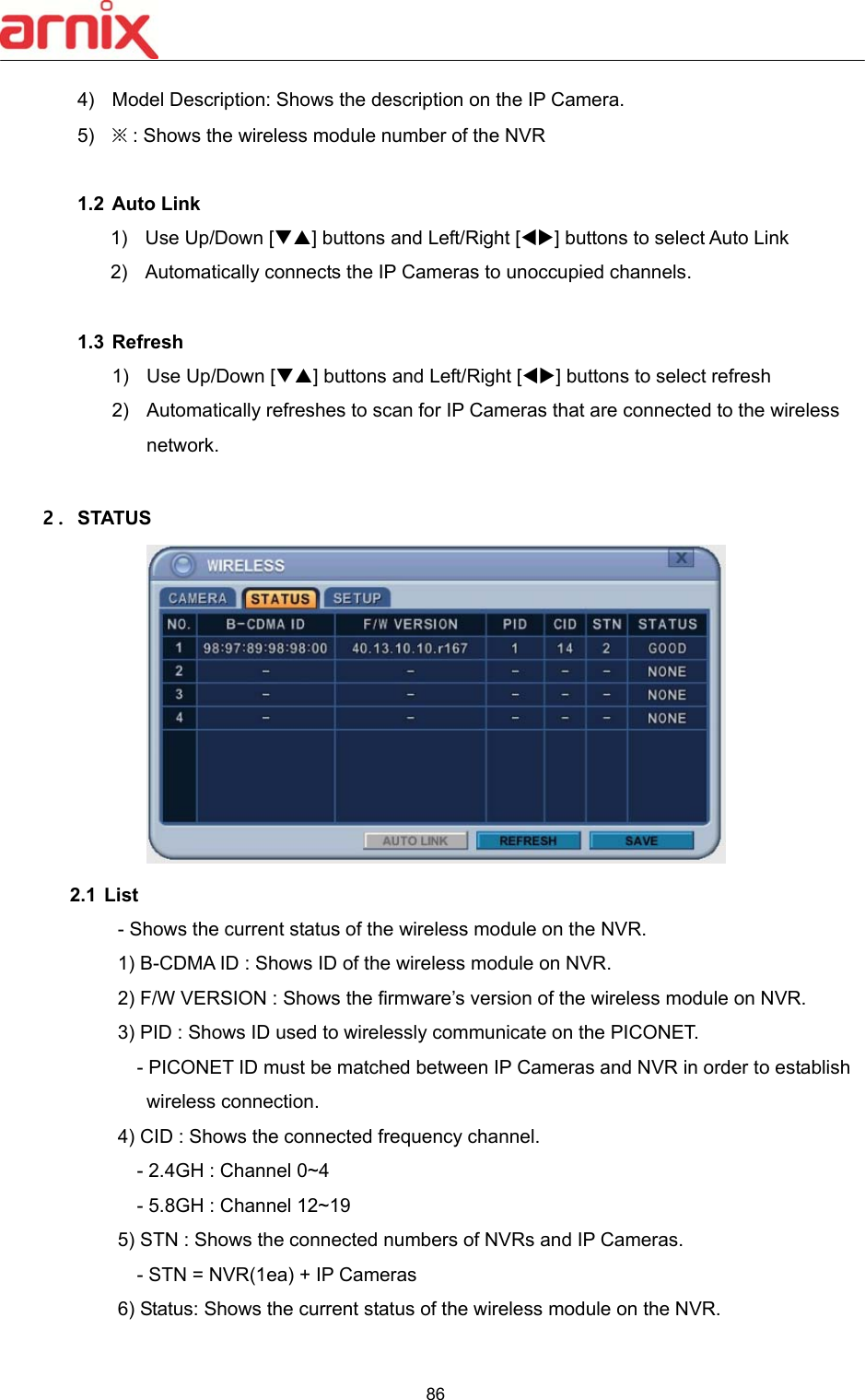 arnix

4) Model Description: Shows the description on the IP Camera.

5) ※ : Shows the wireless module number of the NVR

1.2 Auto Link

1) Use Up/Down [▼▲] buttons and Left/Right [◀▶] buttons to select Auto Link

2) Automatically connects the IP Cameras to unoccupied channels.

1.3 Refresh

1) Use Up/Down [▼▲] buttons and Left/Right [◀▶] buttons to select refresh

2) Automatically refreshes to scan for IP Cameras that are connected to the wireless network.

2 . STATUS

WIRELESS X

CAMERA STATUS SETUP

| NO. | B-CDMA ID | F/W VERSION | PID | CID | STN | STATUS |
|---|---|---|---|---|---|---|
| 1 | 98:97:89:98:98:00 | 40.13.10.10.r167 | 1 | 14 | 2 | GOOD |
| 2 | - | - | - | - | - | NONE |
| 3 | - | - | - | - | - | NONE |
| 4 | - | - | - | - | - | NONE |

AUTO LINK REFRESH SAVE

2.1 List

- Shows the current status of the wireless module on the NVR.

1) B-CDMA ID : Shows ID of the wireless module on NVR.

2) F/W VERSION : Shows the firmware's version of the wireless module on NVR.

3) PID : Shows ID used to wirelessly communicate on the PICONET.

- PICONET ID must be matched between IP Cameras and NVR in order to establish wireless connection.

4) CID : Shows the connected frequency channel.

- 2.4GH : Channel 0~4

- 5.8GH : Channel 12~19

5) STN : Shows the connected numbers of NVRs and IP Cameras.

- STN = NVR(1ea) + IP Cameras

6) Status: Shows the current status of the wireless module on the NVR.

86