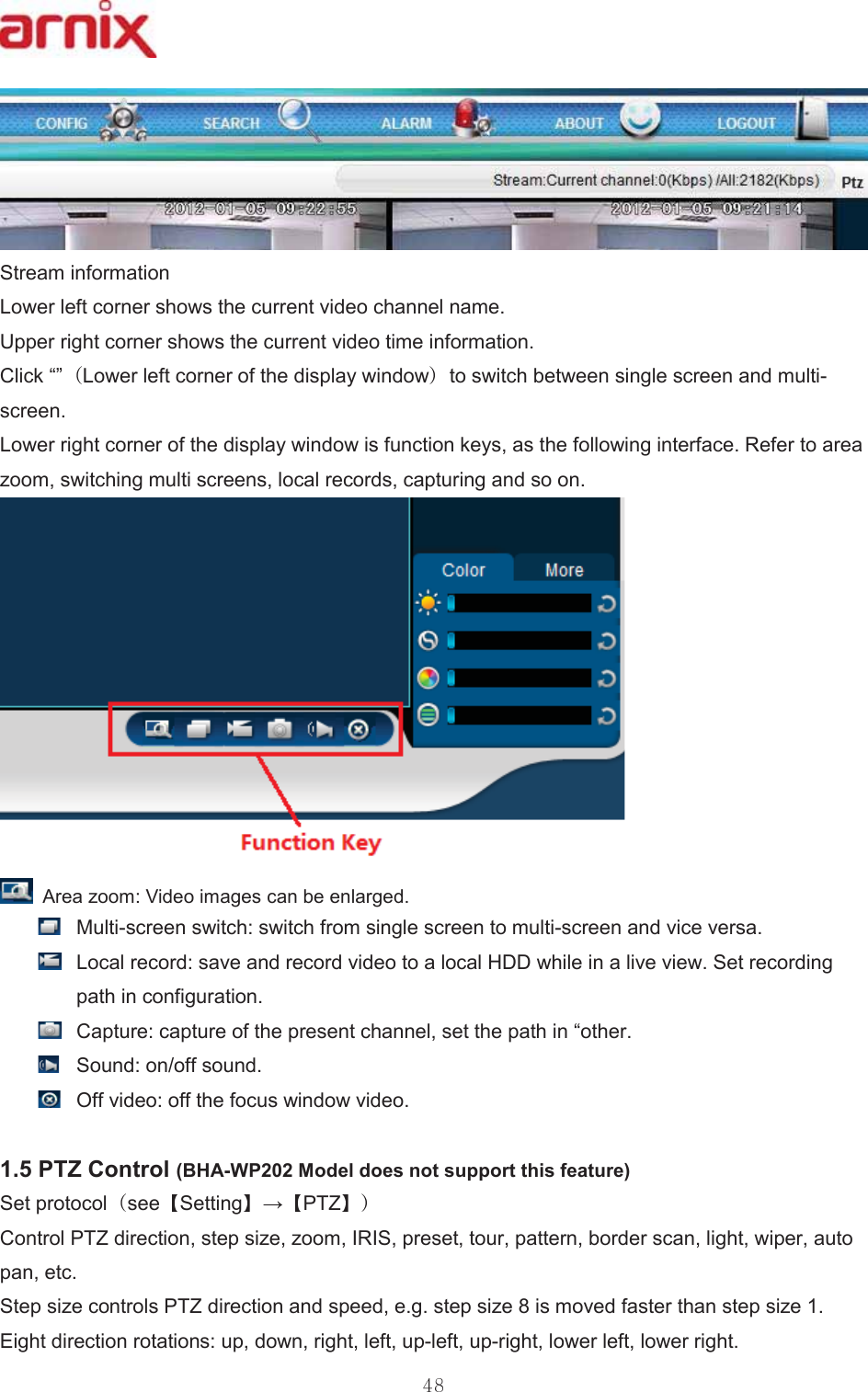 arnix

CONFIG SEARCH ALARM ABOUT LOGOUT

Stream:Current channel:0(Kbps) /All:2182(Kbps) Ptz

2012-01-05 09:22:55 2012-01-05 09:21:14

Stream information

Lower left corner shows the current video channel name.

Upper right corner shows the current video time information.

Click “”（Lower left corner of the display window）to switch between single screen and multi-screen.

Lower right corner of the display window is function keys, as the following interface. Refer to area zoom, switching multi screens, local records, capturing and so on.

Color More

Function Key

Area zoom: Video images can be enlarged.

Multi-screen switch: switch from single screen to multi-screen and vice versa.

Local record: save and record video to a local HDD while in a live view. Set recording path in configuration.

Capture: capture of the present channel, set the path in “other.

Sound: on/off sound.

Off video: off the focus window video.

1.5 PTZ Control (BHA-WP202 Model does not support this feature)

Set protocol（see【Setting】→【PTZ】）

Control PTZ direction, step size, zoom, IRIS, preset, tour, pattern, border scan, light, wiper, auto pan, etc.

Step size controls PTZ direction and speed, e.g. step size 8 is moved faster than step size 1.

Eight direction rotations: up, down, right, left, up-left, up-right, lower left, lower right.

48