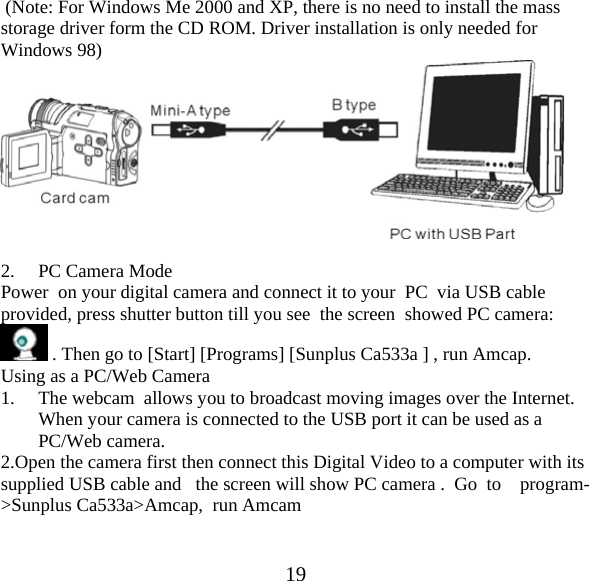 (Note: For Windows Me 2000 and XP, there is no need to install the mass storage driver form the CD ROM. Driver installation is only needed for Windows 98)

Mini-A type

B type

Card cam

PC with USB Part

2. PC Camera Mode
Power on your digital camera and connect it to your PC via USB cable provided, press shutter button till you see the screen showed PC camera: . Then go to [Start] [Programs] [Sunplus Ca533a ] , run Amcap.
Using as a PC/Web Camera
1. The webcam allows you to broadcast moving images over the Internet. When your camera is connected to the USB port it can be used as a PC/Web camera.
2.Open the camera first then connect this Digital Video to a computer with its supplied USB cable and the screen will show PC camera . Go to program->Sunplus Ca533a>Amcap, run Amcam

19