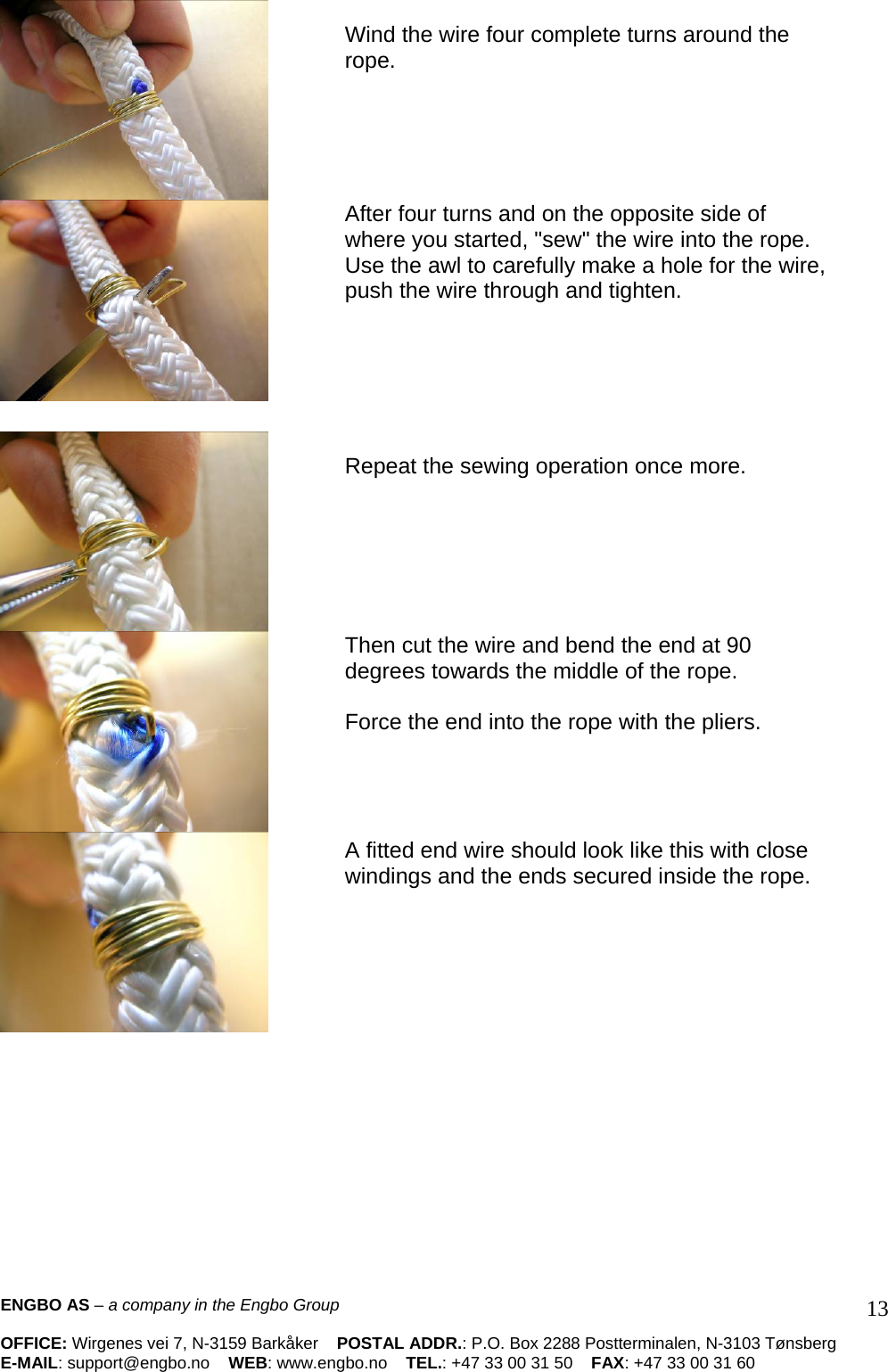 Wind the wire four complete turns around the rope.

After four turns and on the opposite side of where you started, "sew" the wire into the rope. Use the awl to carefully make a hole for the wire, push the wire through and tighten.

Repeat the sewing operation once more.

Then cut the wire and bend the end at 90 degrees towards the middle of the rope.

Force the end into the rope with the pliers.

A fitted end wire should look like this with close windings and the ends secured inside the rope.

ENGBO AS – a company in the Engbo Group

13

OFFICE: Wirgenes vei 7, N-3159 Barkåker POSTAL ADDR.: P.O. Box 2288 Postterminalen, N-3103 Tønsberg
E-MAIL: support@engbo.no WEB: www.engbo.no TEL.: +47 33 00 31 50 FAX: +47 33 00 31 60