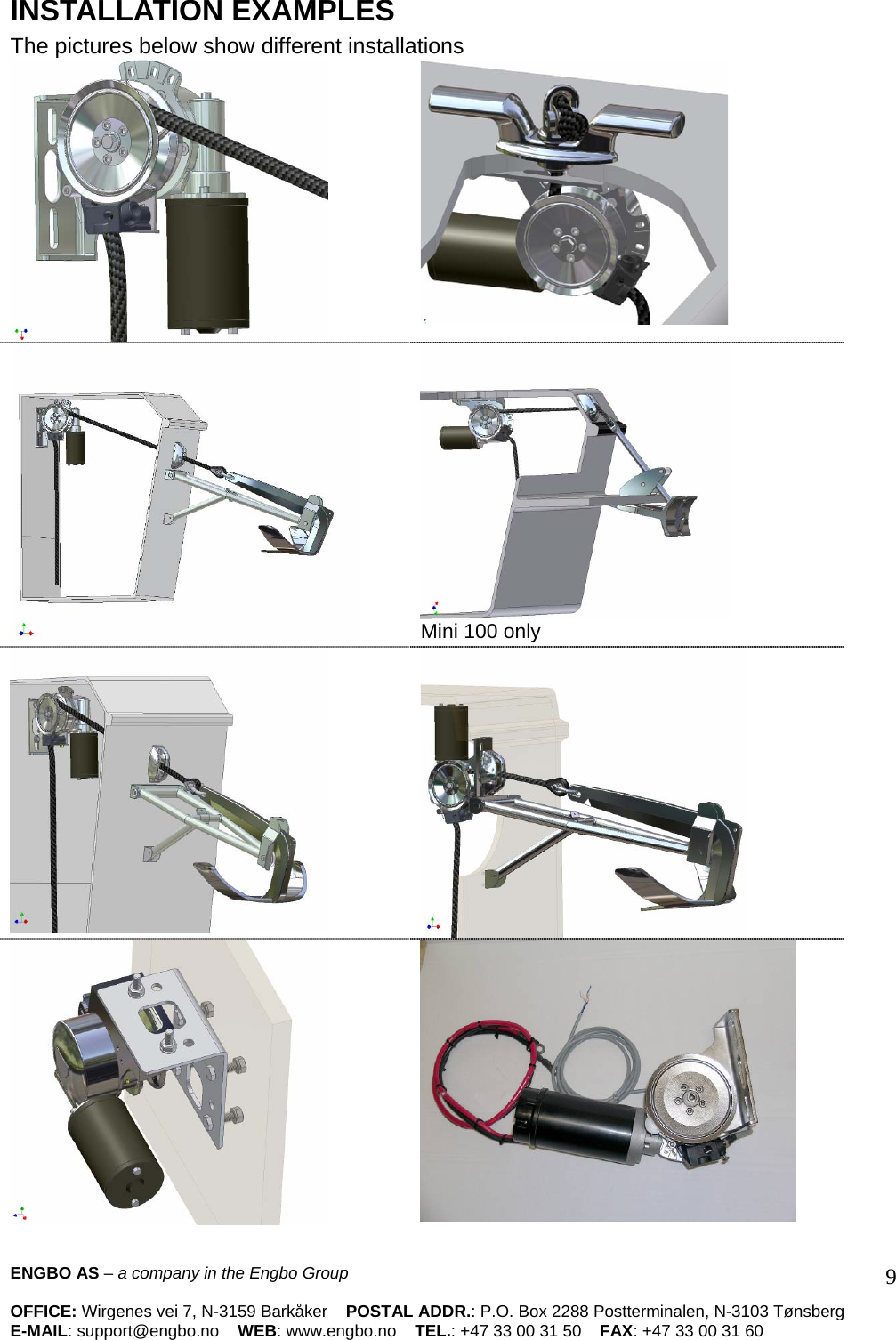 INSTALLATION EXAMPLES

The pictures below show different installations

Mini 100 only

ENGBO AS – a company in the Engbo Group

9

OFFICE: Wirgenes vei 7, N-3159 Barkåker POSTAL ADDR.: P.O. Box 2288 Postterminalen, N-3103 Tønsberg
E-MAIL: support@engbo.no WEB: www.engbo.no TEL.: +47 33 00 31 50 FAX: +47 33 00 31 60