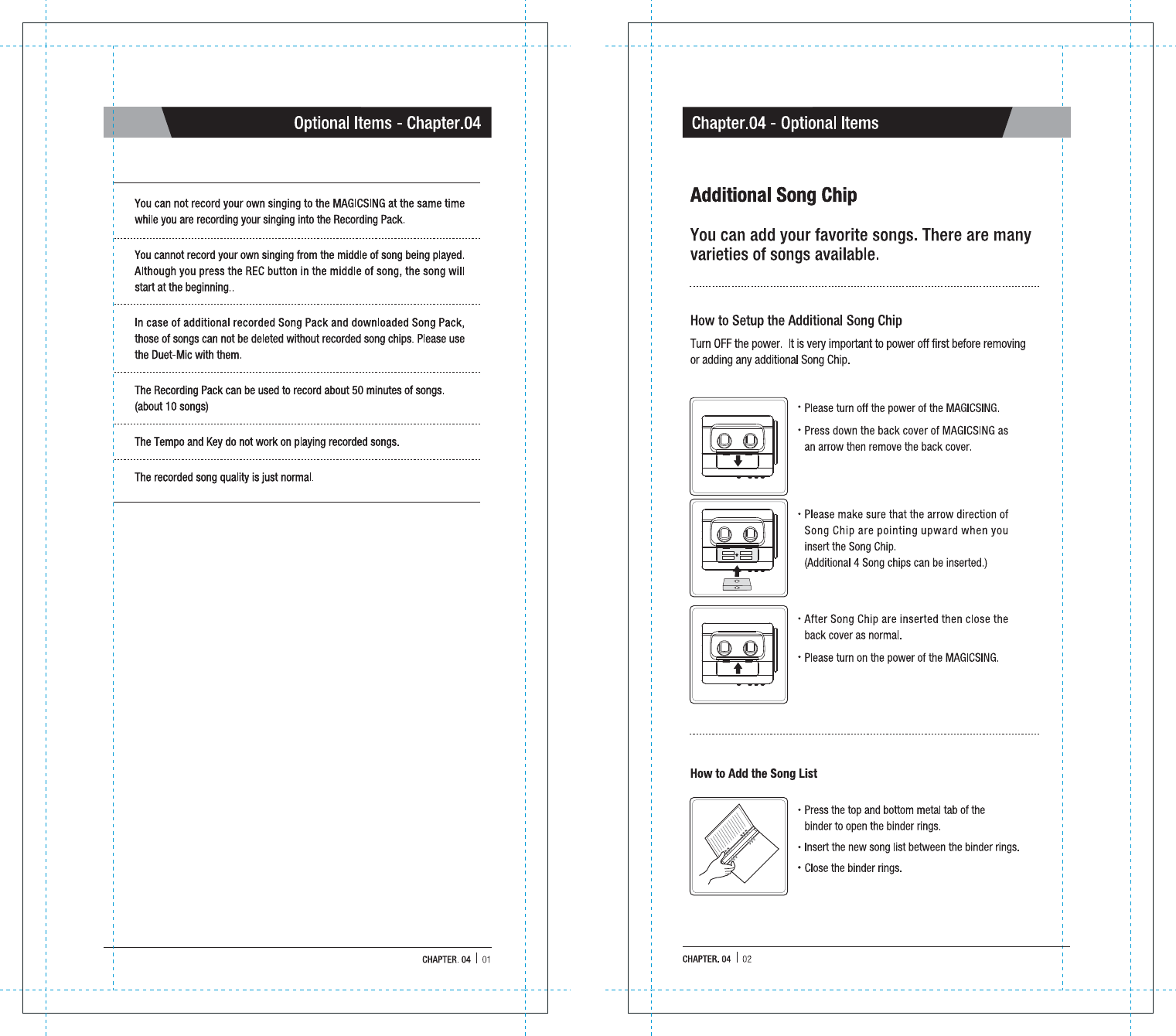 Optional Items - Chapter.04

You can not record your own singing to the MAGICSING at the same time while you are recording your singing into the Recording Pack.

You cannot record your own singing from the middle of song being played. Although you press the REC button in the middle of song, the song will start at the beginning..

In case of additional recorded Song Pack and downloaded Song Pack, those of songs can not be deleted without recorded song chips. Please use the Duet-Mic with them.

The Recording Pack can be used to record about 50 minutes of songs. (about 10 songs)

The Tempo and Key do not work on playing recorded songs.

The recorded song quality is just normal.

CHAPTER. 04 | 01

Chapter.04 - Optional Items

Additional Song Chip

You can add your favorite songs. There are many varieties of songs available.

How to Setup the Additional Song Chip

Turn OFF the power. It is very important to power off first before removing or adding any additional Song Chip.

· Please turn off the power of the MAGICSING.

· Press down the back cover of MAGICSING as an arrow then remove the back cover.

· Please make sure that the arrow direction of Song Chip are pointing upward when you insert the Song Chip. (Additional 4 Song chips can be inserted.)

· After Song Chip are inserted then close the back cover as normal.

· Please turn on the power of the MAGICSING.

How to Add the Song List

· Press the top and bottom metal tab of the binder to open the binder rings.

· Insert the new song list between the binder rings.

· Close the binder rings.

CHAPTER. 04 | 02