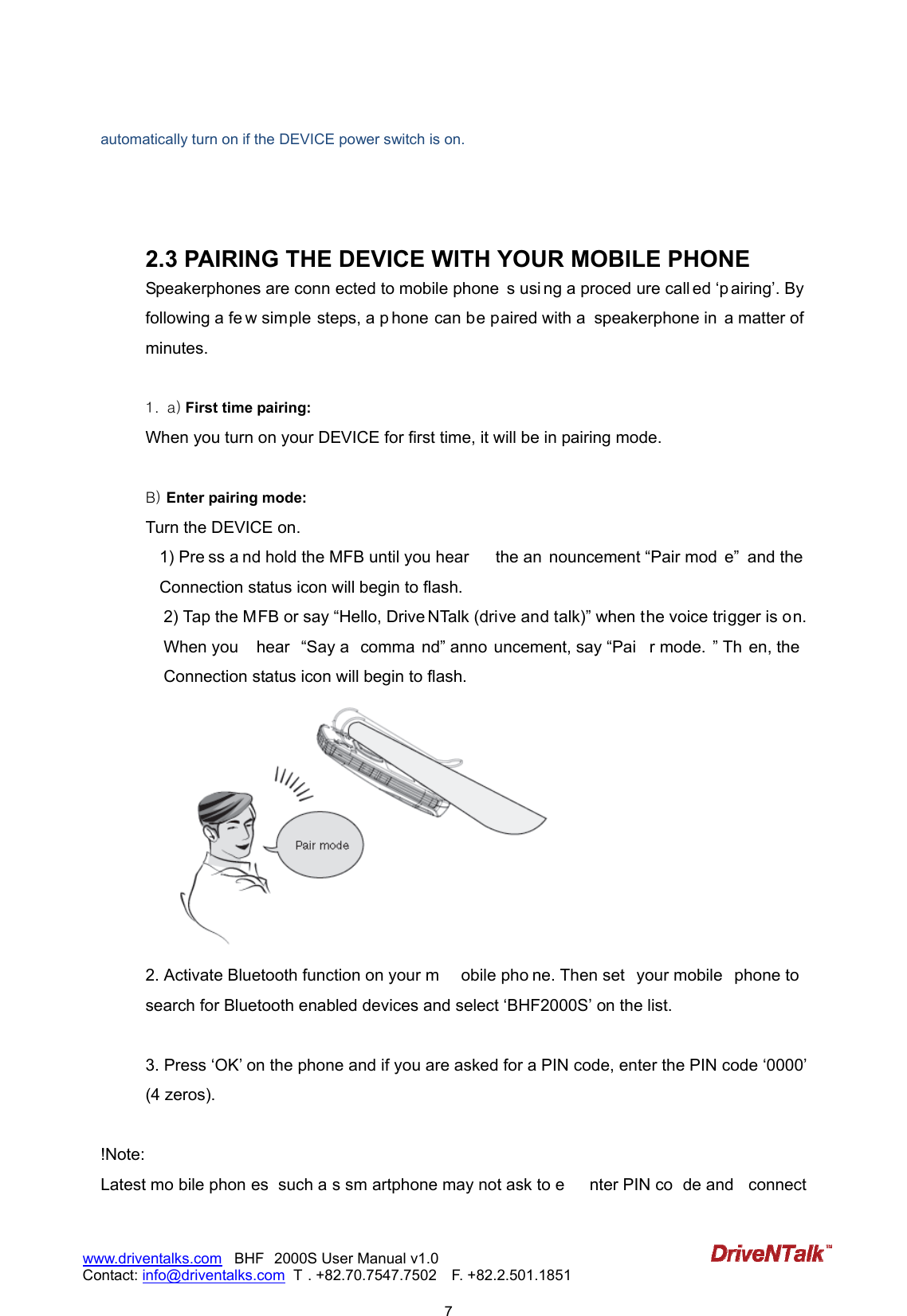 automatically turn on if the DEVICE power switch is on.

2.3 PAIRING THE DEVICE WITH YOUR MOBILE PHONE

Speakerphones are conn ected to mobile phone s usi ng a proced ure call ed ‘p airing’. By following a fe w simple steps, a p hone can be paired with a speakerphone in a matter of minutes.

1. a) First time pairing:

When you turn on your DEVICE for first time, it will be in pairing mode.

B) Enter pairing mode:

Turn the DEVICE on.

1) Pre ss a nd hold the MFB until you hear the an nouncement “Pair mod e” and the Connection status icon will begin to flash.

2) Tap the MFB or say “Hello, Drive NTalk (drive and talk)” when the voice trigger is on. When you hear “Say a comma nd” anno uncement, say “Pai r mode. ” Th en, the Connection status icon will begin to flash.

Pair mode

2. Activate Bluetooth function on your m obile pho ne. Then set your mobile phone to search for Bluetooth enabled devices and select ‘BHF2000S’ on the list.

3. Press ‘OK’ on the phone and if you are asked for a PIN code, enter the PIN code ‘0000’ (4 zeros).

!Note:

Latest mo bile phon es such a s sm artphone may not ask to e nter PIN co de and connect

www.driventalks.com BHF 2000S User Manual v1.0
Contact: info@driventalks.com T . +82.70.7547.7502 F. +82.2.501.1851

DriveNTalk™

7