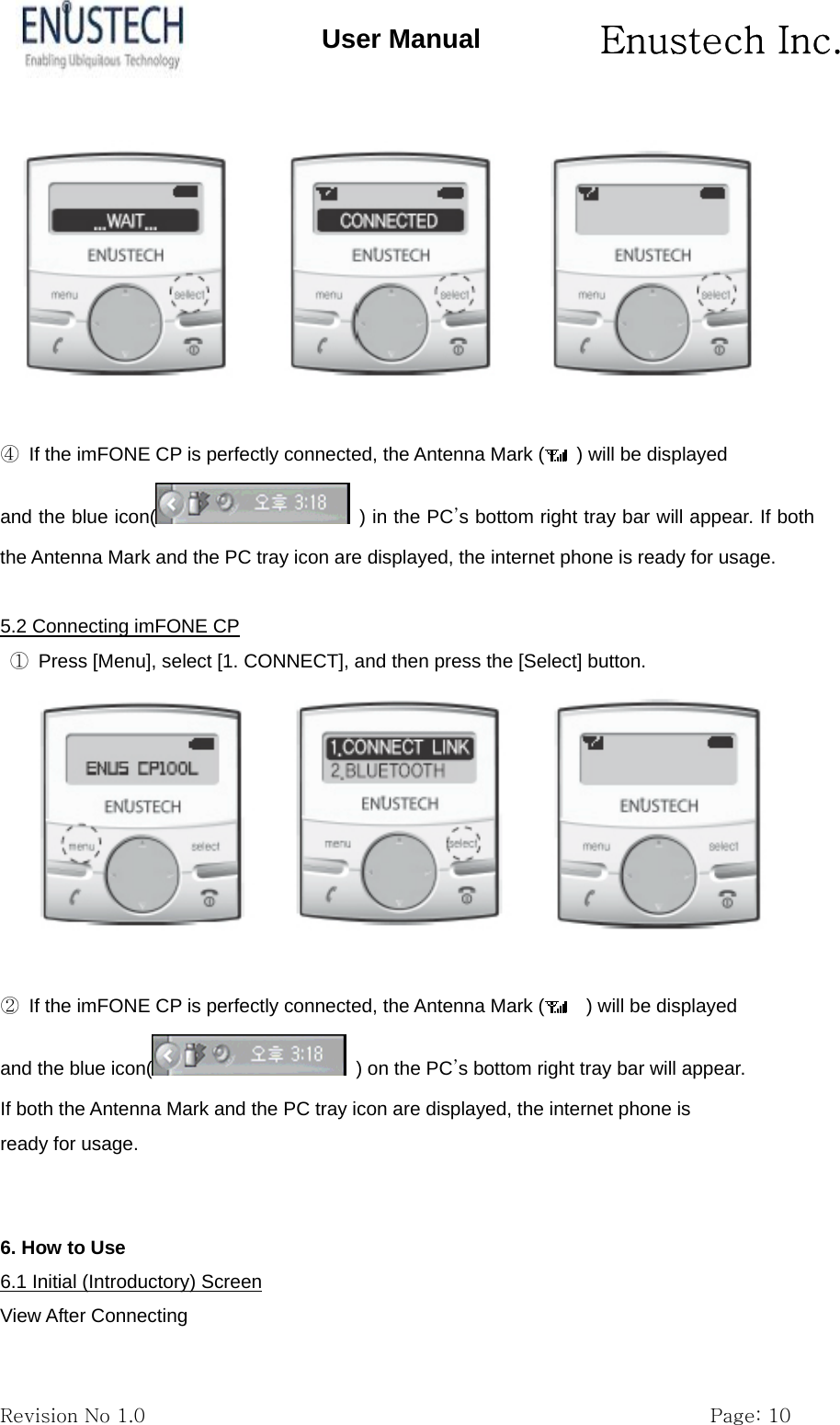 ENUSTECH
Enabling Ubiquitous Technology
User Manual
Enustech Inc.

...WAIT...
ENUSTECH
menu
select

CONNECTED
ENUSTECH
menu
select

ENUSTECH
menu
select

④ If the imFONE CP is perfectly connected, the Antenna Mark ( ) will be displayed and the blue icon( 오후 3:18 ) in the PC's bottom right tray bar will appear. If both the Antenna Mark and the PC tray icon are displayed, the internet phone is ready for usage.

5.2 Connecting imFONE CP
① Press [Menu], select [1. CONNECT], and then press the [Select] button.

ENUS CP100L
ENUSTECH
menu
select

1.CONNECT LINK
2.BLUETOOTH
ENUSTECH
menu
select

ENUSTECH
menu
select

② If the imFONE CP is perfectly connected, the Antenna Mark ( ) will be displayed and the blue icon( 오후 3:18 ) on the PC's bottom right tray bar will appear.
If both the Antenna Mark and the PC tray icon are displayed, the internet phone is ready for usage.

6. How to Use
6.1 Initial (Introductory) Screen
View After Connecting

Revision No 1.0
Page: 10