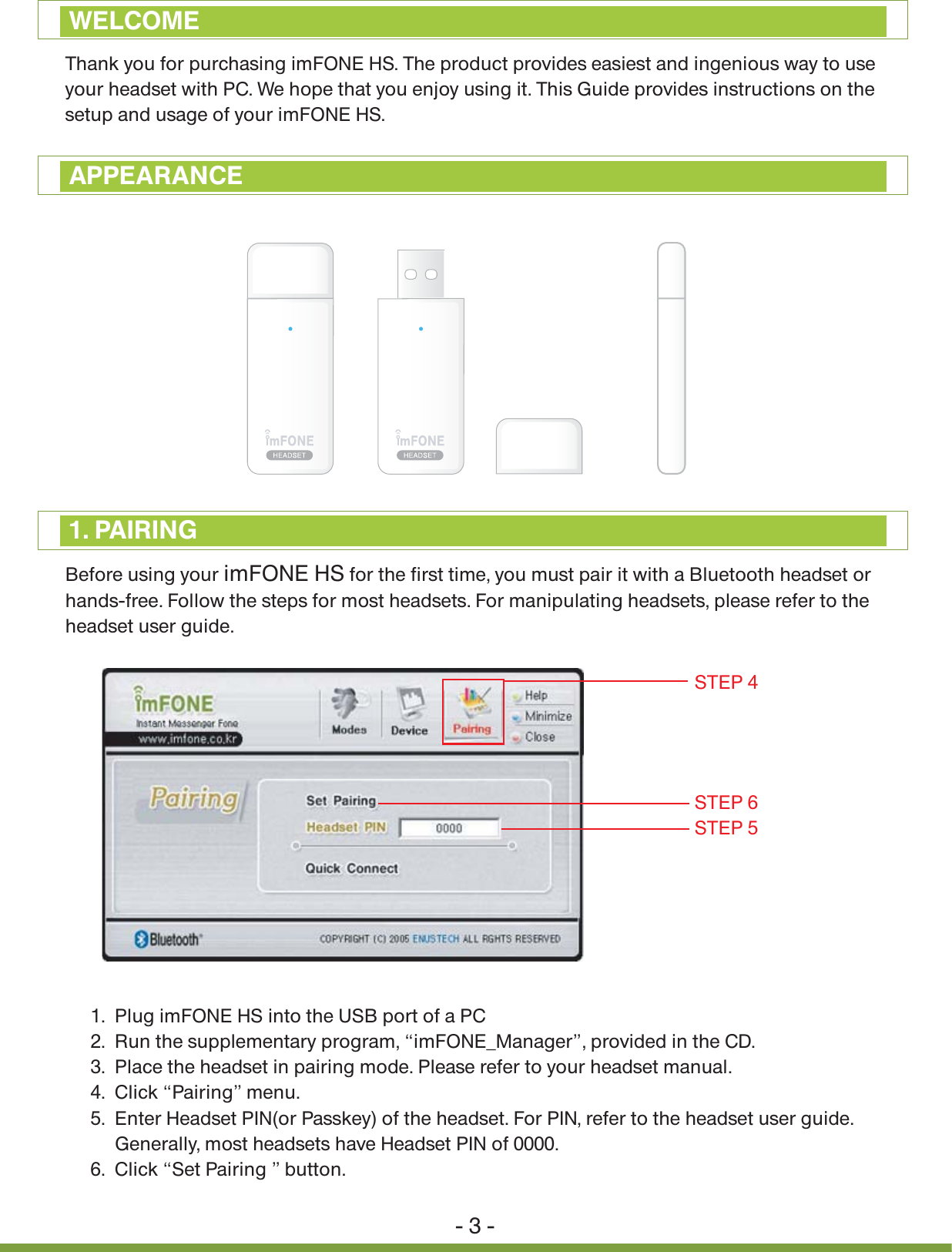 WELCOME

Thank you for purchasing imFONE HS. The product provides easiest and ingenious way to use your headset with PC. We hope that you enjoy using it. This Guide provides instructions on the setup and usage of your imFONE HS.

APPEARANCE

imFONE HEADSET

imFONE HEADSET

1. PAIRING

Before using your imFONE HS for the first time, you must pair it with a Bluetooth headset or hands-free. Follow the steps for most headsets. For manipulating headsets, please refer to the headset user guide.

imFONE
Instant Messenger Fone
www.imfone.co.kr
Modes
Device
Pairing
Help
Minimize
Close
Pairing
Set Pairing
Headset PIN
0000
Quick Connect
Bluetooth
COPYRIGHT (C) 2005 ENUSTECH ALL RIGHTS RESERVED

STEP 4
STEP 6
STEP 5

1. Plug imFONE HS into the USB port of a PC
2. Run the supplementary program, “imFONE_Manager”, provided in the CD.
3. Place the headset in pairing mode. Please refer to your headset manual.
4. Click “Pairing” menu.
5. Enter Headset PIN(or Passkey) of the headset. For PIN, refer to the headset user guide. Generally, most headsets have Headset PIN of 0000.
6. Click “Set Pairing ” button.

- 3 -