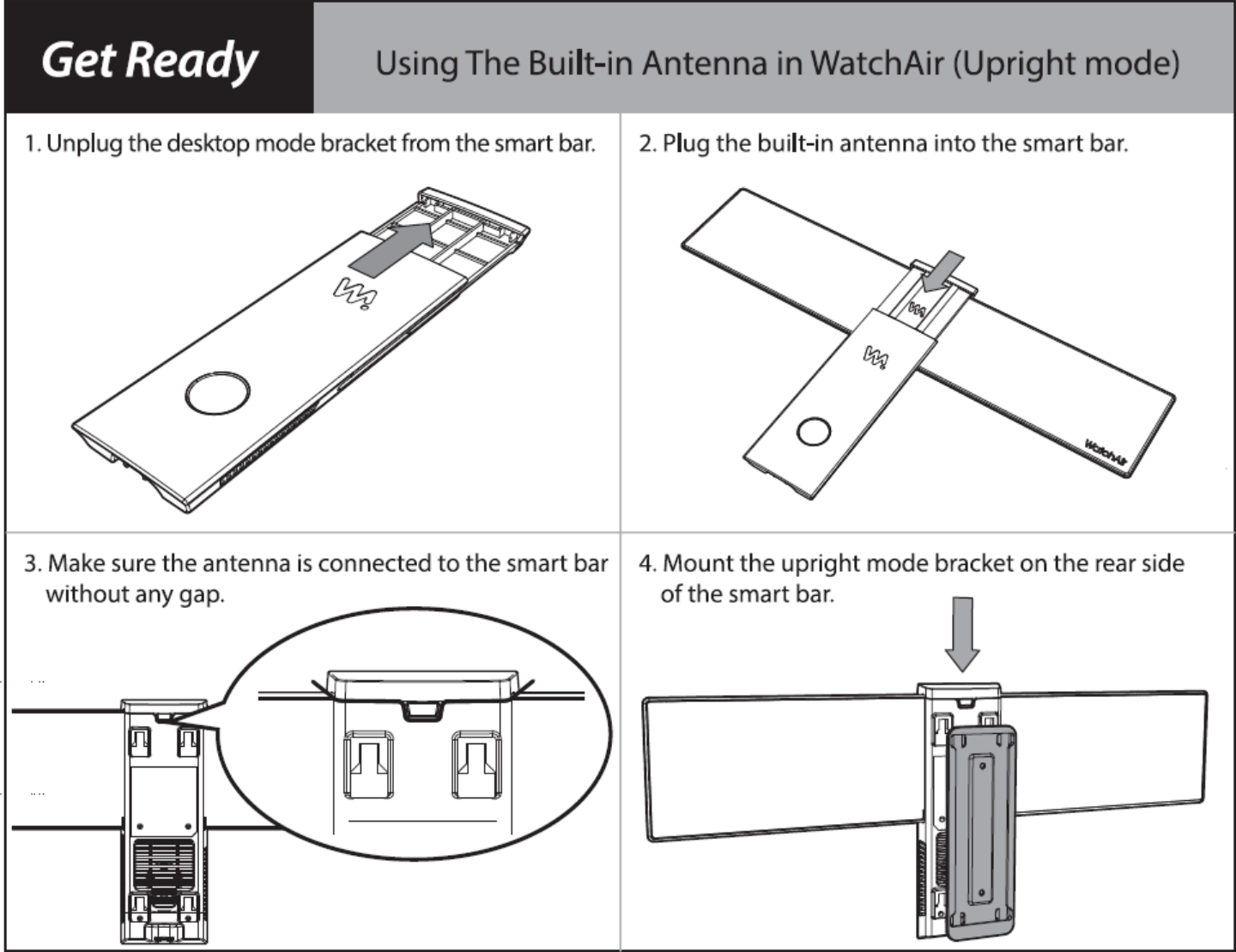 Get Ready

Using The Built-in Antenna in WatchAir (Upright mode)

1. Unplug the desktop mode bracket from the smart bar.

2. Plug the built-in antenna into the smart bar.

WatchAir

3. Make sure the antenna is connected to the smart bar without any gap.

4. Mount the upright mode bracket on the rear side of the smart bar.