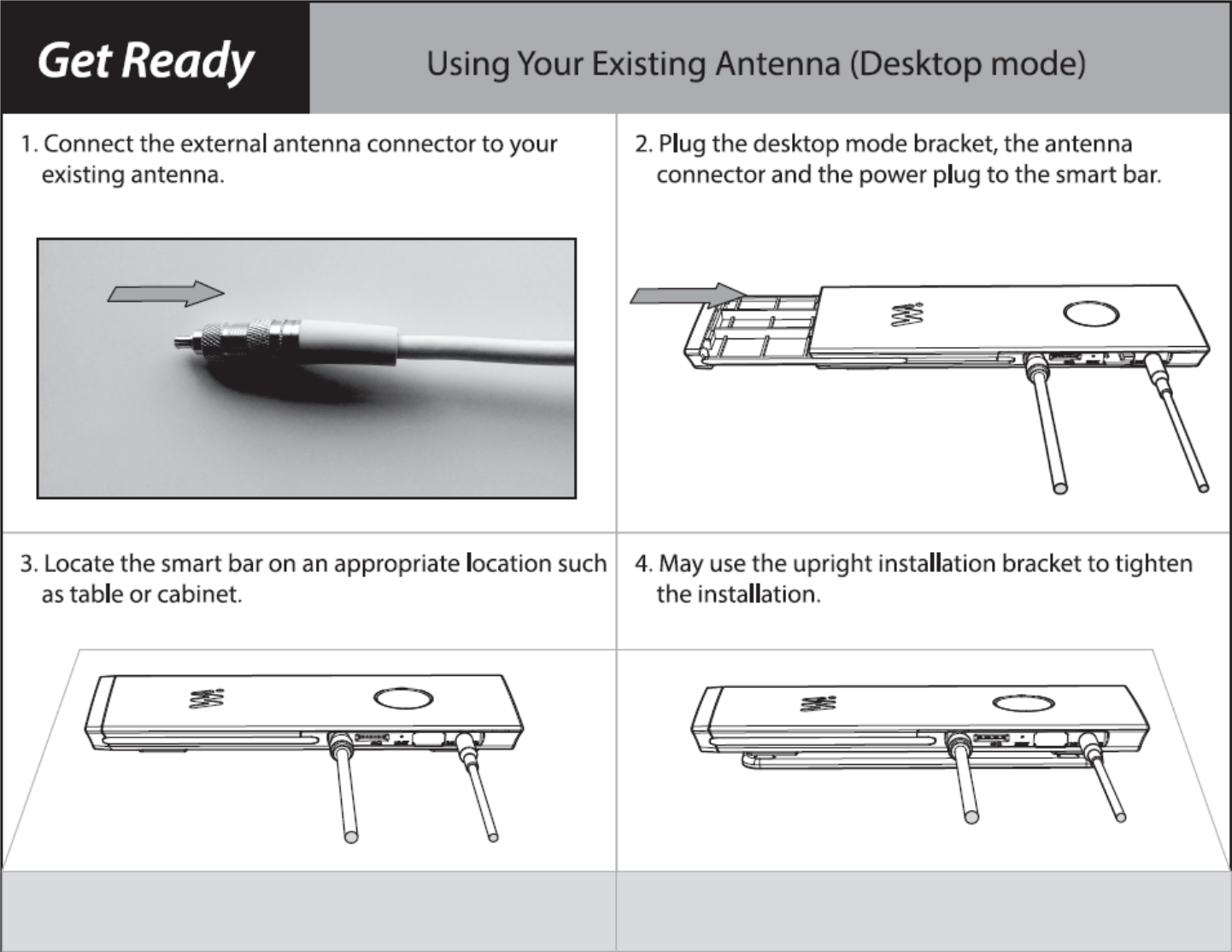 Get Ready

Using Your Existing Antenna (Desktop mode)

1. Connect the external antenna connector to your existing antenna.

2. Plug the desktop mode bracket, the antenna connector and the power plug to the smart bar.

3. Locate the smart bar on an appropriate location such as table or cabinet.

4. May use the upright installation bracket to tighten the installation.