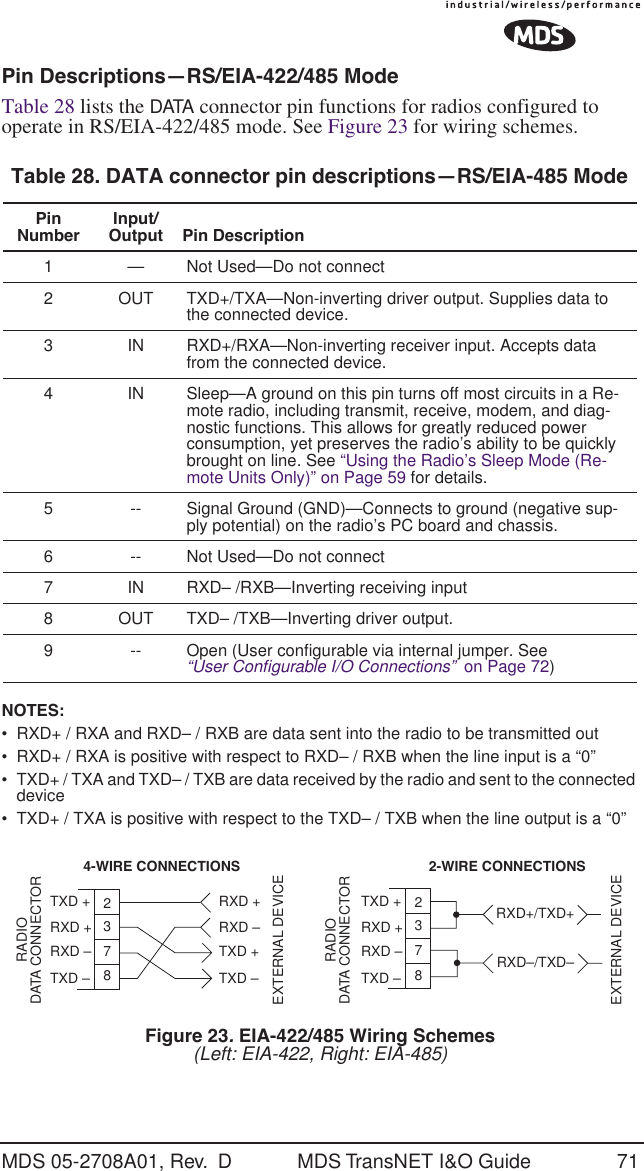 industrial/wireless/performance
MDS

Pin Descriptions—RS/EIA-422/485 Mode

Table 28 lists the DATA connector pin functions for radios configured to operate in RS/EIA-422/485 mode. See Figure 23 for wiring schemes.

Table 28. DATA connector pin descriptions—RS/EIA-485 Mode

| Pin Number | Input/ Output | Pin Description |
|---|---|---|
| 1 | — | Not Used—Do not connect |
| 2 | OUT | TXD+/TXA—Non-inverting driver output. Supplies data to the connected device. |
| 3 | IN | RXD+/RXA—Non-inverting receiver input. Accepts data from the connected device. |
| 4 | IN | Sleep—A ground on this pin turns off most circuits in a Remote radio, including transmit, receive, modem, and diagnostic functions. This allows for greatly reduced power consumption, yet preserves the radio's ability to be quickly brought on line. See "Using the Radio's Sleep Mode (Remote Units Only)" on Page 59 for details. |
| 5 | -- | Signal Ground (GND)—Connects to ground (negative supply potential) on the radio's PC board and chassis. |
| 6 | -- | Not Used—Do not connect |
| 7 | IN | RXD– /RXB—Inverting receiving input |
| 8 | OUT | TXD– /TXB—Inverting driver output. |
| 9 | -- | Open (User configurable via internal jumper. See "User Configurable I/O Connections" on Page 72) |

NOTES:
• RXD+ / RXA and RXD– / RXB are data sent into the radio to be transmitted out
• RXD+ / RXA is positive with respect to RXD– / RXB when the line input is a "0"
• TXD+ / TXA and TXD– / TXB are data received by the radio and sent to the connected device
• TXD+ / TXA is positive with respect to the TXD– / TXB when the line output is a "0"

4-WIRE CONNECTIONS
RADIO DATA CONNECTOR
TXD + 2
RXD + 3
RXD – 7
TXD – 8
RXD +
RXD –
TXD +
TXD –
EXTERNAL DEVICE

2-WIRE CONNECTIONS
RADIO DATA CONNECTOR
TXD + 2
RXD + 3
RXD – 7
TXD – 8
RXD+/TXD+
RXD–/TXD–
EXTERNAL DEVICE

Figure 23. EIA-422/485 Wiring Schemes
(Left: EIA-422, Right: EIA-485)

MDS 05-2708A01, Rev. D MDS TransNET I&O Guide 71