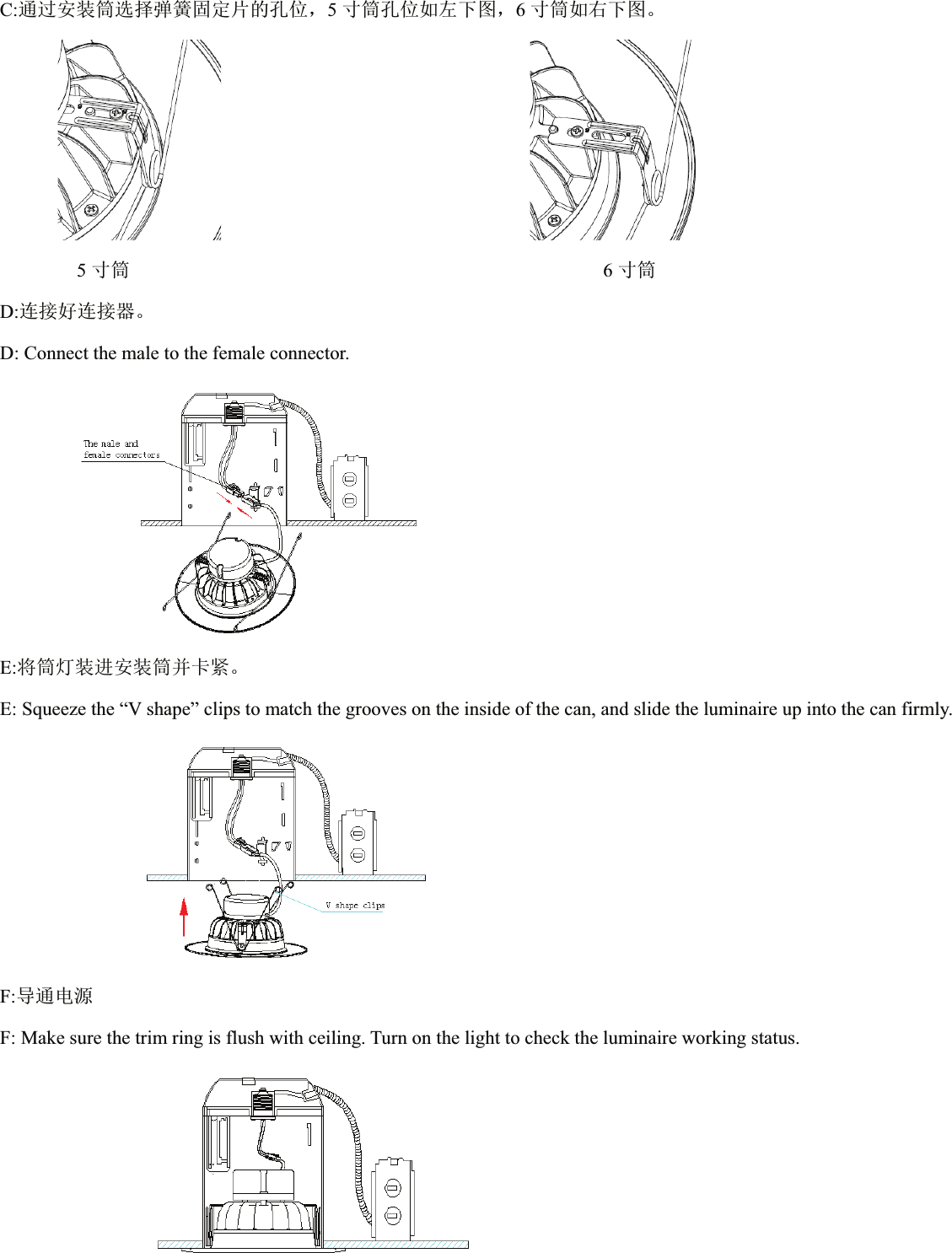 C:通过安装筒选择弹簧固定片的孔位，5 寸筒孔位如左下图，6 寸筒如右下图。

5 寸筒

6 寸筒

D:连接好连接器。

D: Connect the male to the female connector.

The male and female connectors

E:将筒灯装进安装筒并卡紧。

E: Squeeze the “V shape” clips to match the grooves on the inside of the can, and slide the luminaire up into the can firmly.

V shape clips

F:导通电源

F: Make sure the trim ring is flush with ceiling. Turn on the light to check the luminaire working status.