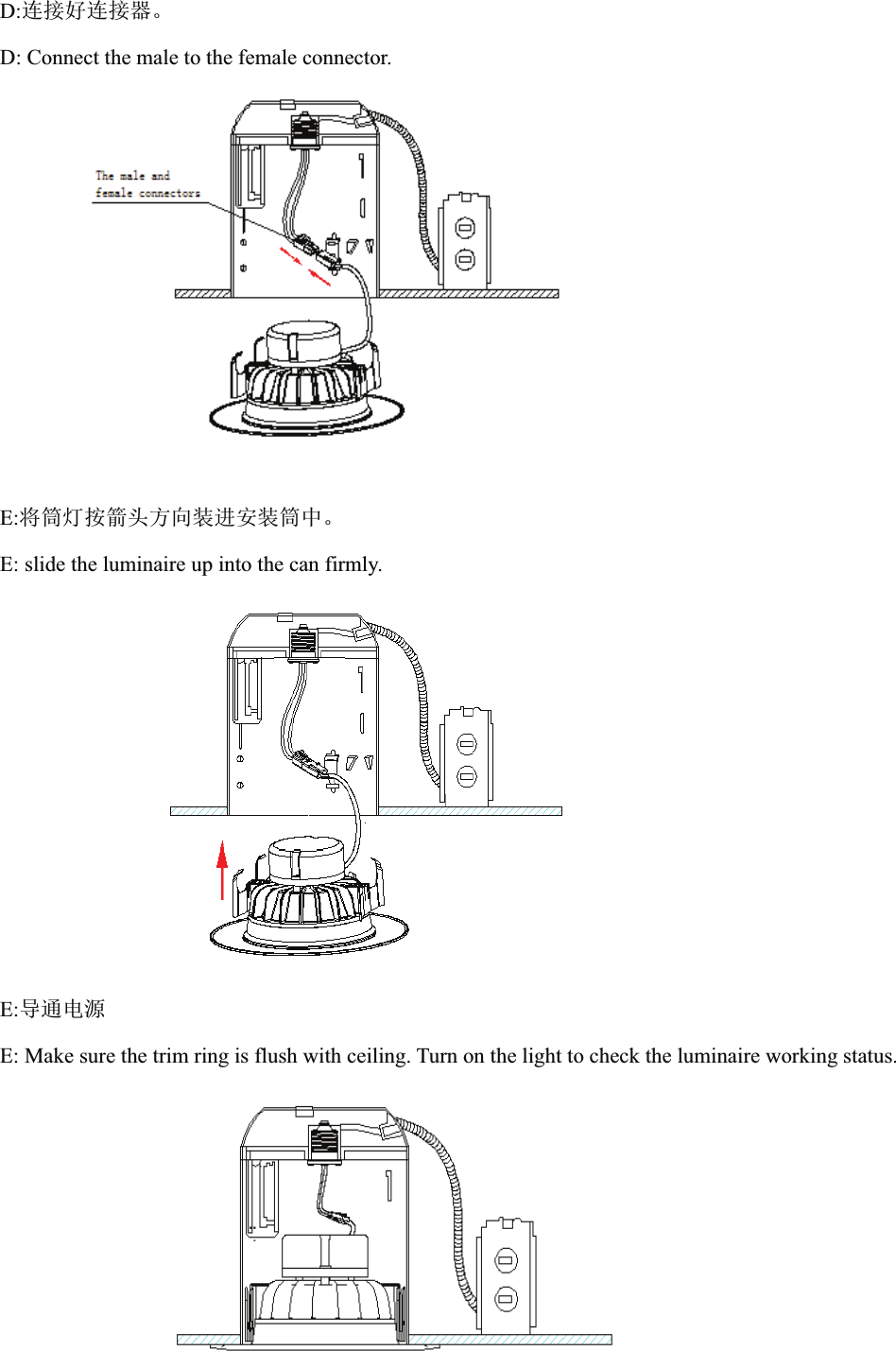 D:连接好连接器。

D: Connect the male to the female connector.

The male and female connectors

E:将筒灯按箭头方向装进安装筒中。

E: slide the luminaire up into the can firmly.

E:导通电源

E: Make sure the trim ring is flush with ceiling. Turn on the light to check the luminaire working status.