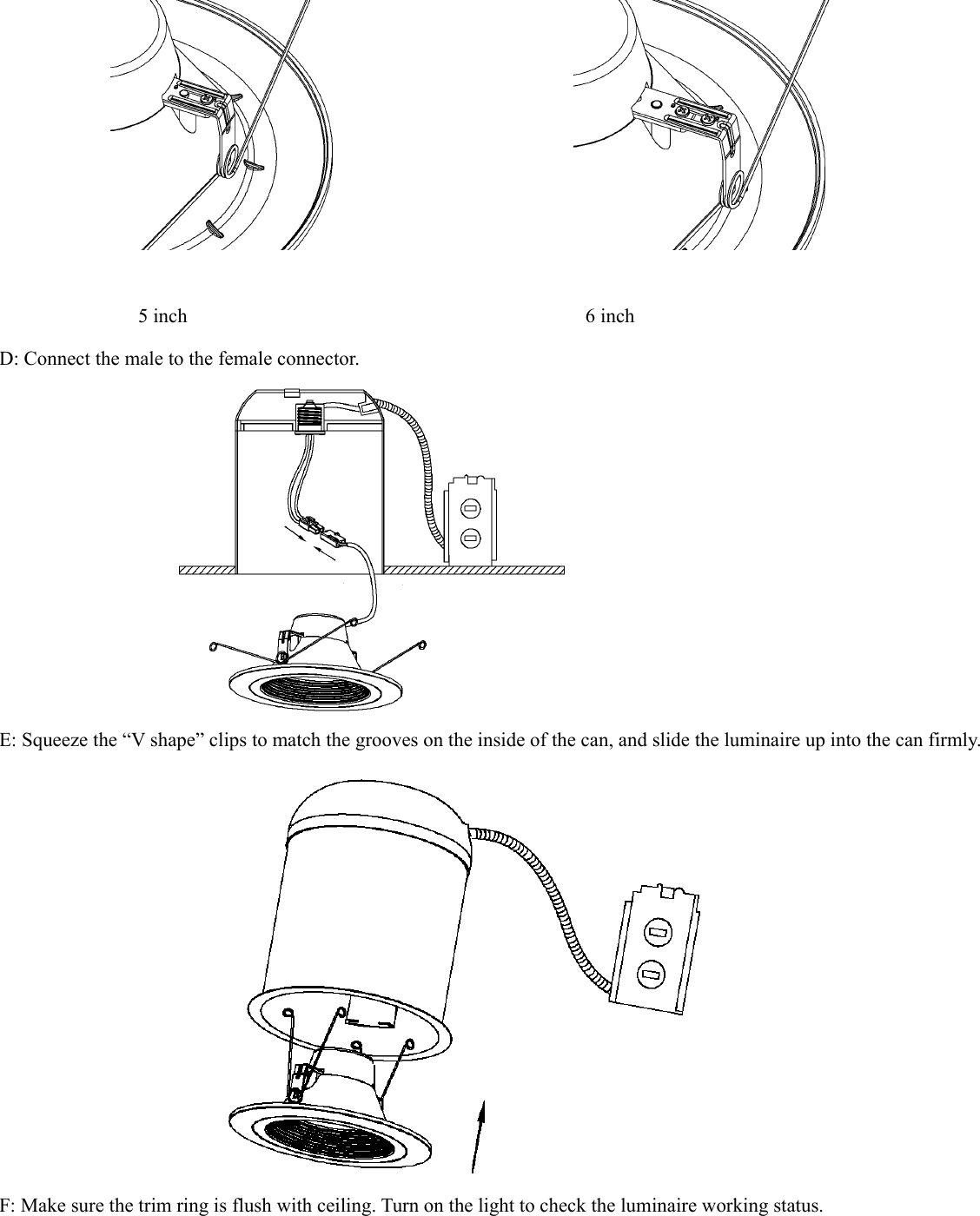 5 inch

6 inch

D: Connect the male to the female connector.

E: Squeeze the “V shape” clips to match the grooves on the inside of the can, and slide the luminaire up into the can firmly.

F: Make sure the trim ring is flush with ceiling. Turn on the light to check the luminaire working status.