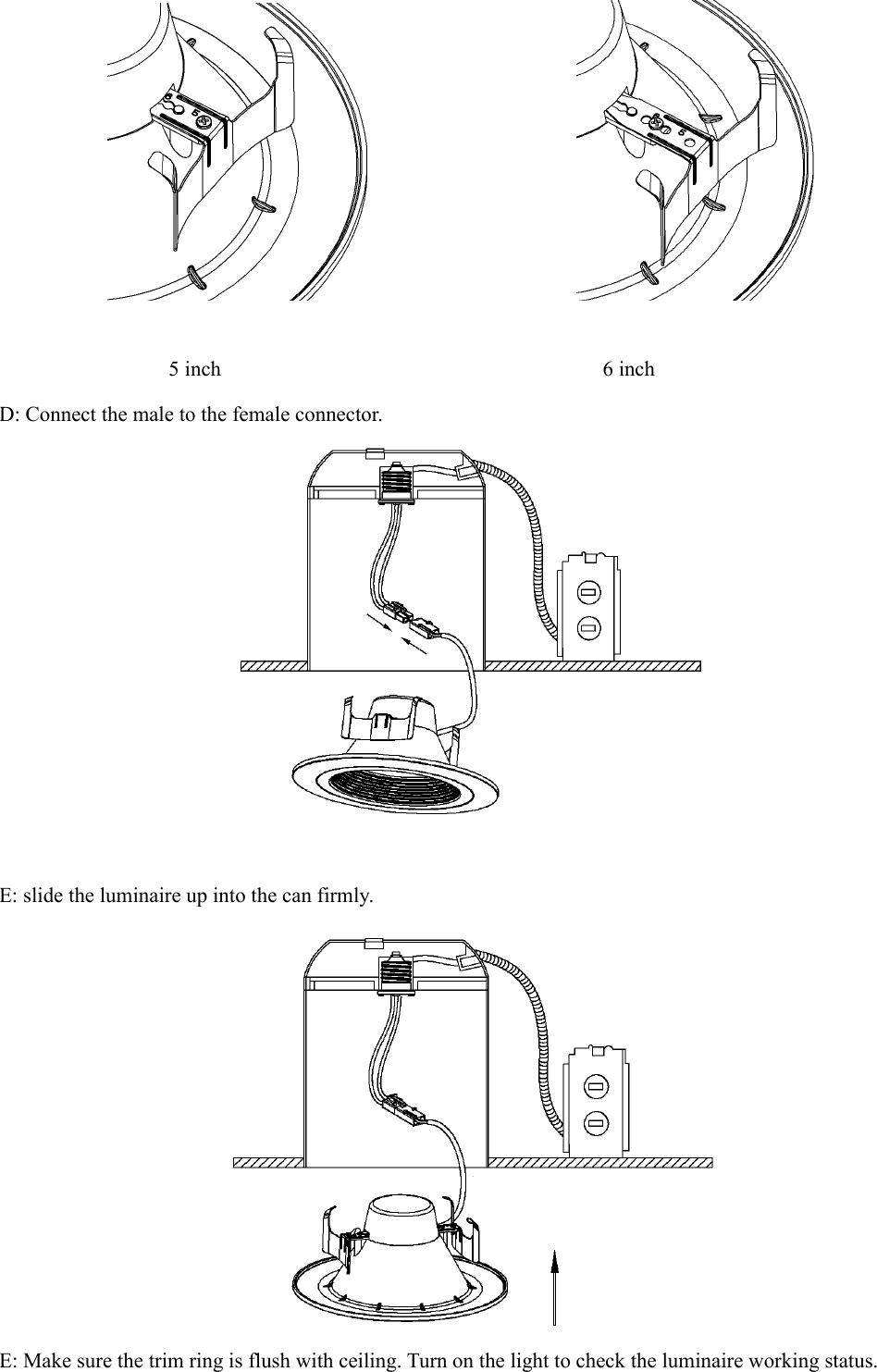 5 inch

6 inch

D: Connect the male to the female connector.

E: slide the luminaire up into the can firmly.

E: Make sure the trim ring is flush with ceiling. Turn on the light to check the luminaire working status.