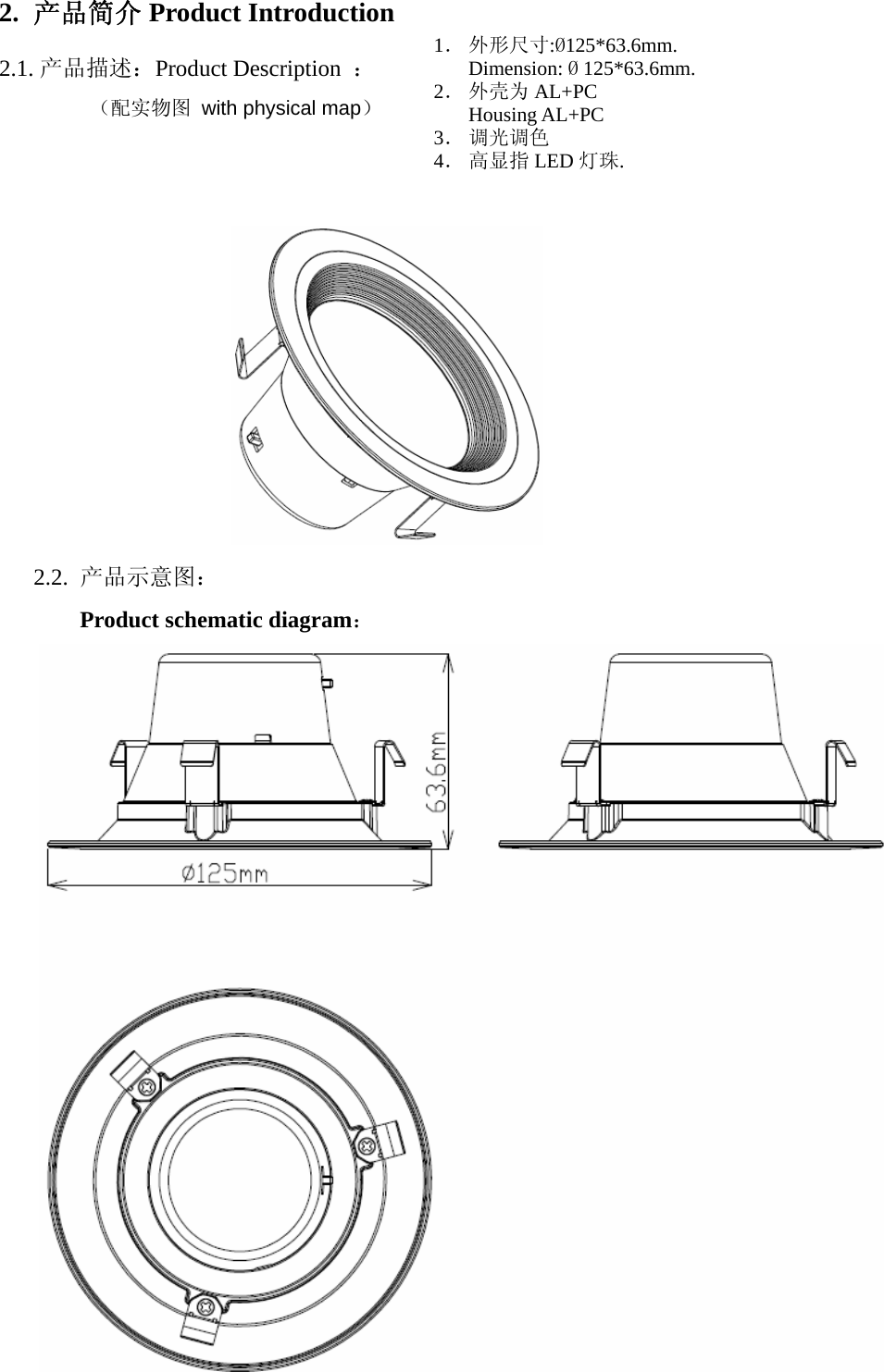 2. 产品简介 Product Introduction

2.1. 产品描述：Product Description ：

（配实物图 with physical map）

1. 外形尺寸:Ø125*63.6mm.
Dimension: Ø 125*63.6mm.
2. 外壳为 AL+PC
Housing AL+PC
3. 调光调色
4. 高显指 LED 灯珠.

2.2. 产品示意图：

Product schematic diagram：

63.6mm

Ø125mm